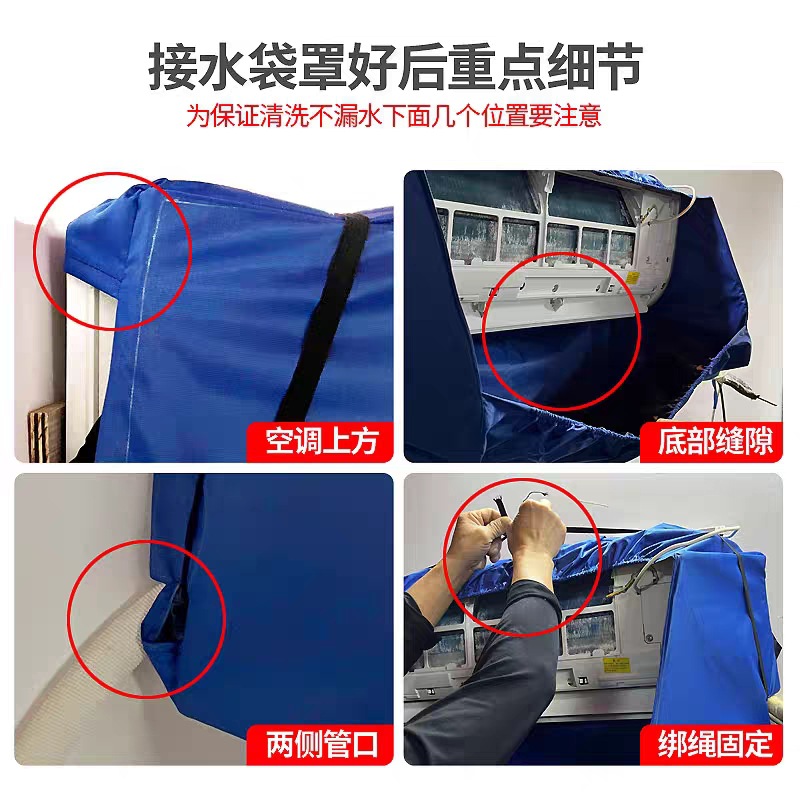 接水袋罩好后重点细节

为保证清洗不漏水下面几个位置要注意

空调上方

底部缝隙

两侧管口

绑绳固定