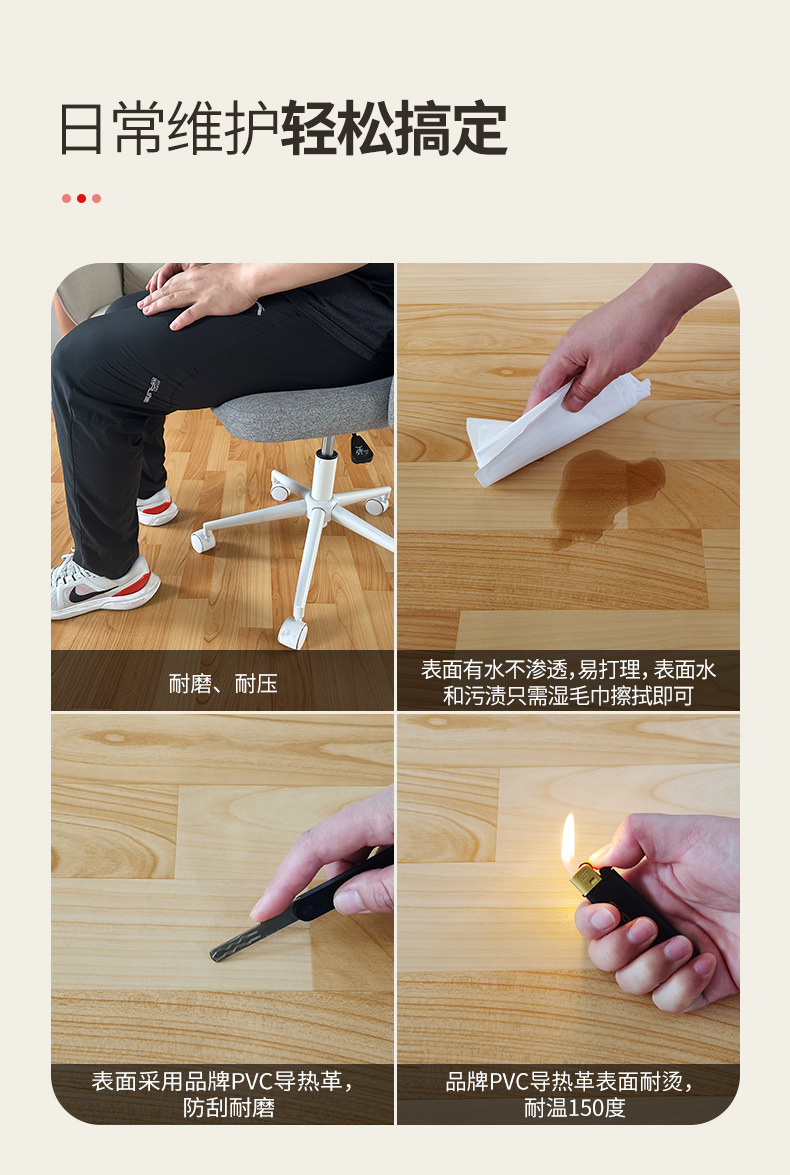 日常维护轻松搞定

耐磨、耐压

表面有水不渗透，易打理，表面水和污渍只需湿毛巾擦拭即可

表面采用品牌PVC导热革，防刮耐磨

品牌PVC导热革表面耐烫，耐温150度