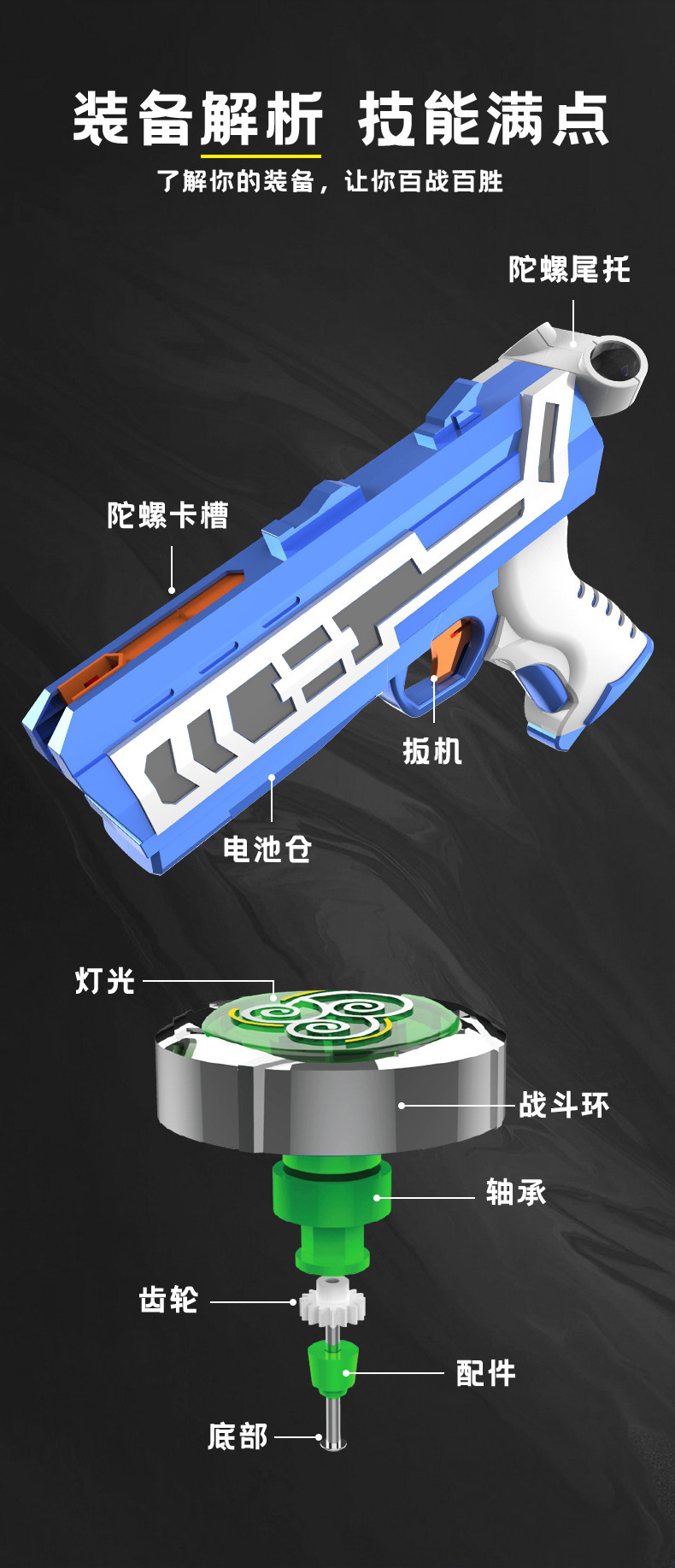 装备解析 技能满点

了解你的装备，让你百战百胜

陀螺尾托

陀螺卡槽

扳机

电池仓

灯光

战斗环

轴承

齿轮

配件

底部