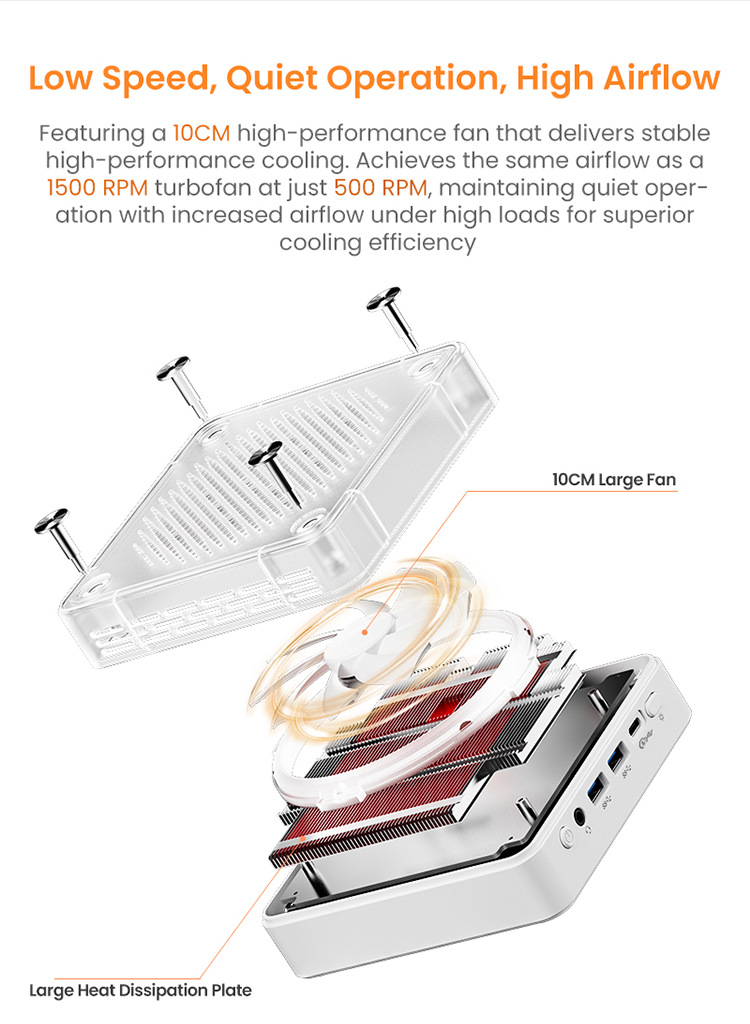 Low Speed, Quiet Operation, High Airflow

Featuring a 10CM high-performance fan that delivers stable high-performance cooling. Achieves the same airflow as a 1500 RPM turbofan at just 500 RPM, maintaining quiet operation with increased airflow under high loads for superior cooling efficiency

10CM Large Fan

Large Heat Dissipation Plate