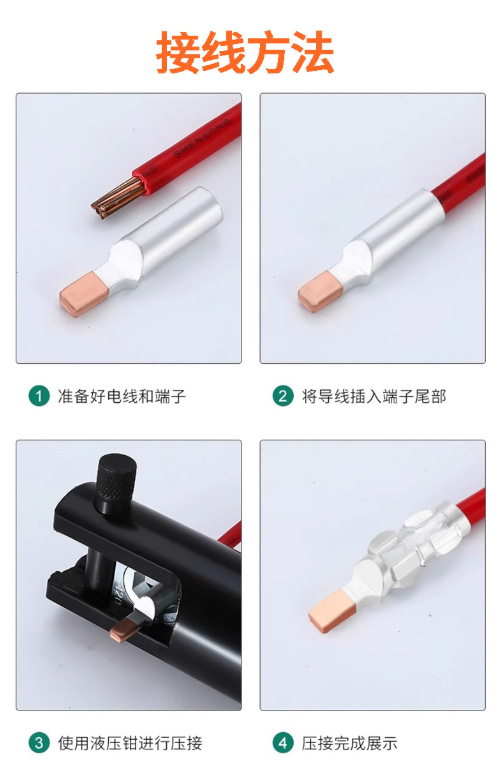 接线方法

1 准备好电线和端子

2 将导线插入端子尾部

3 使用液压钳进行压接

4 压接完成展示