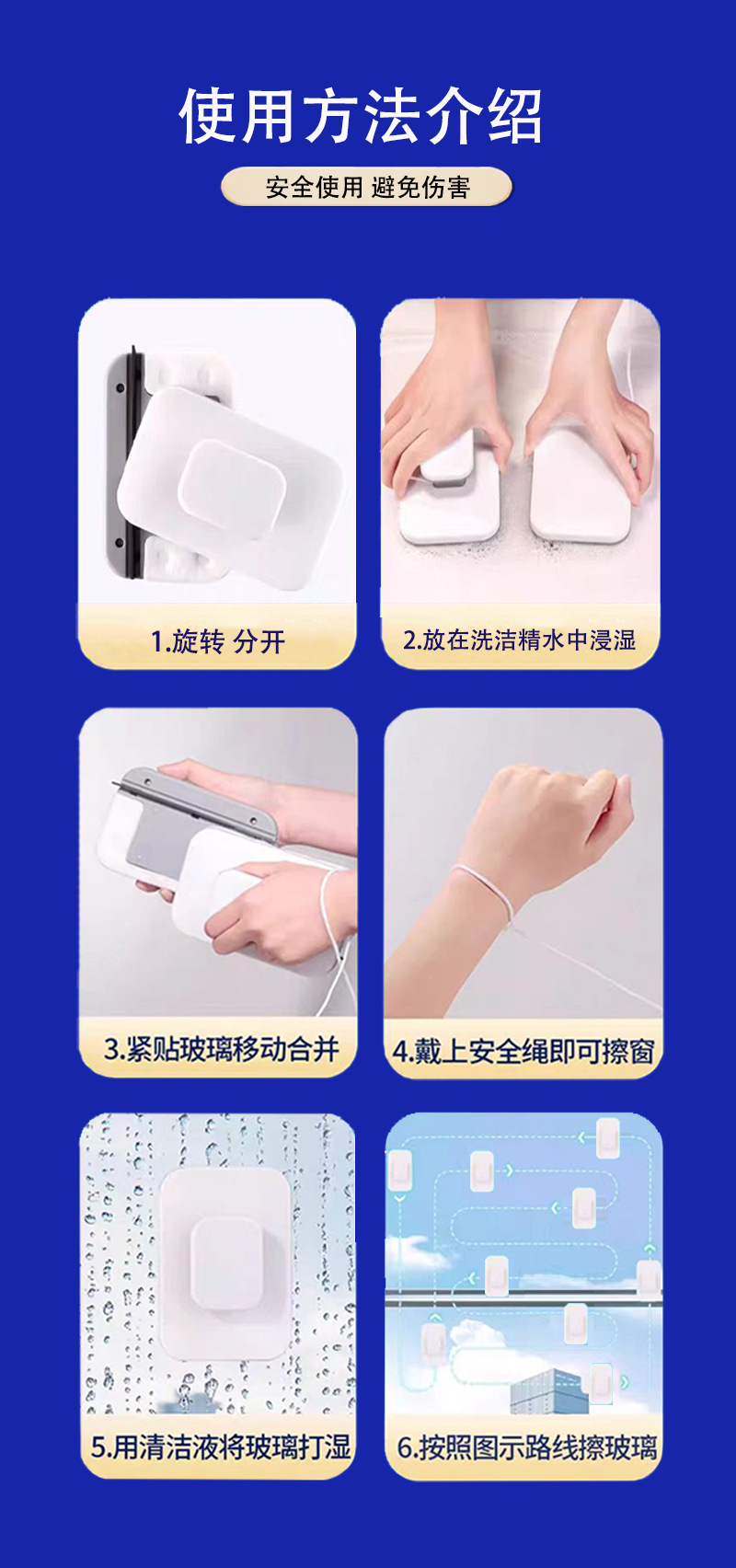 使用方法介绍

安全使用 避免伤害

1.旋转 分开

2.放在洗洁精水中浸湿

3.紧贴玻璃移动合并

4.戴上安全绳即可擦窗

5.用清洁液将玻璃打湿

6.按照图示路线擦玻璃