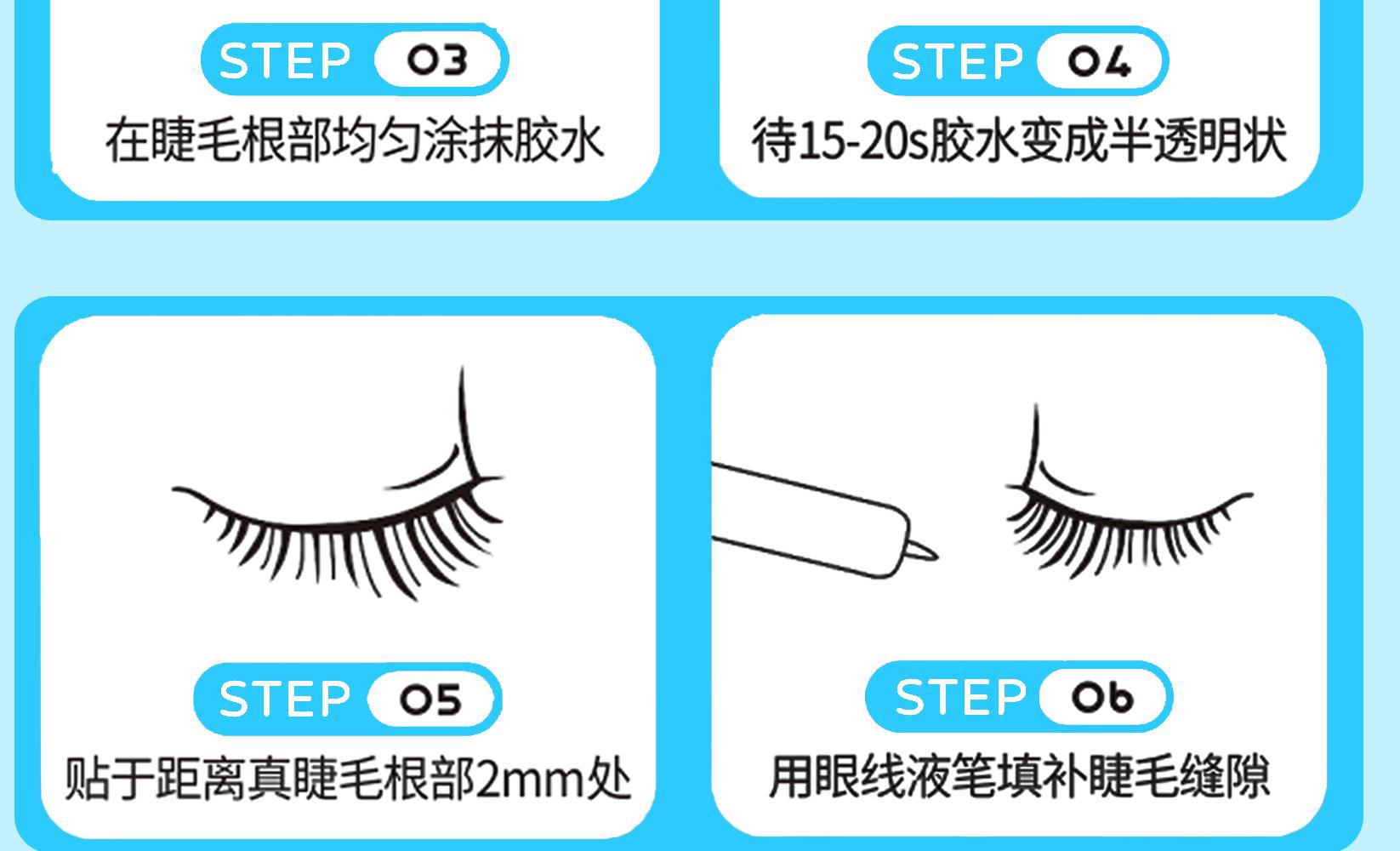 STEP 03
在睫毛根部均匀涂抹胶水

STEP 04
待15-20s胶水变成半透明状

STEP 05
贴于距离真睫毛根部2mm处

STEP 06
用眼线液笔填补睫毛缝隙