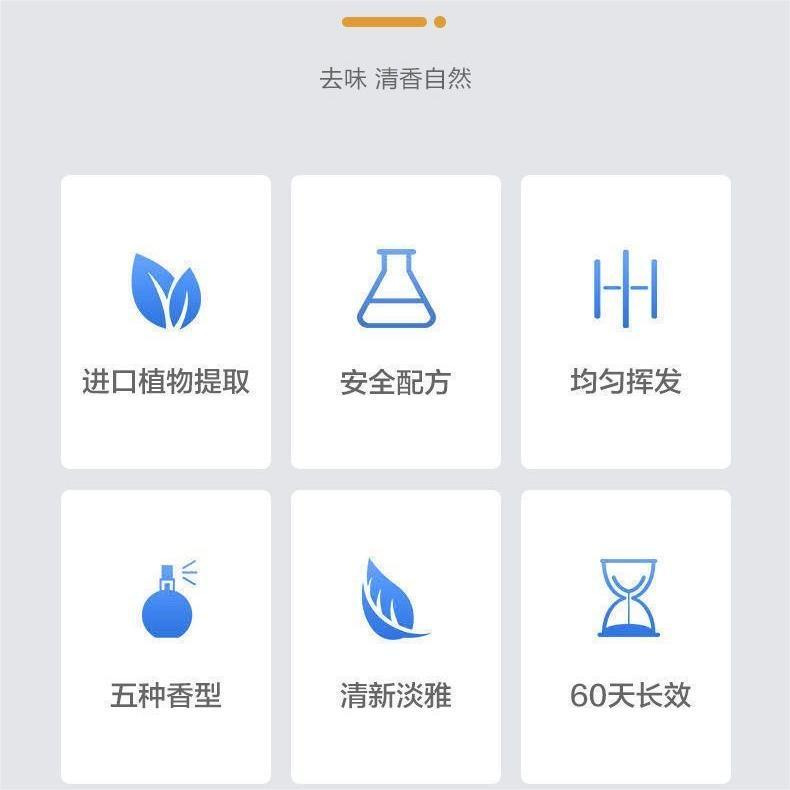 去味 清香自然

进口植物提取

安全配方

均匀挥发

五种香型

清新淡雅

60天长效