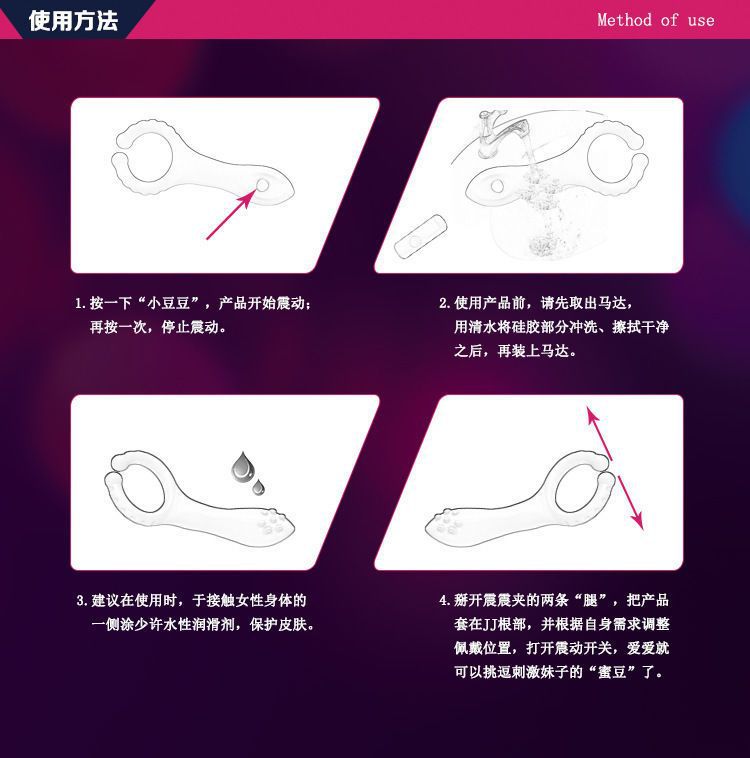 使用方法

Method of use

1. 按一下“小豆豆”，产品开始震动；再按一次，停止震动。

2. 使用产品前，请先取出马达，用清水将硅胶部分冲洗、擦拭干净之后，再装上马达。

3. 建议在使用时，于接触女性身体的一侧涂少许水性润滑剂，保护皮肤。

4. 掰开震震夹的两条“腿”，把产品套在JJ根部，并根据自身需求调整佩戴位置，打开震动开关，爱爱就可以挑逗刺激妹子的“蜜豆”了。