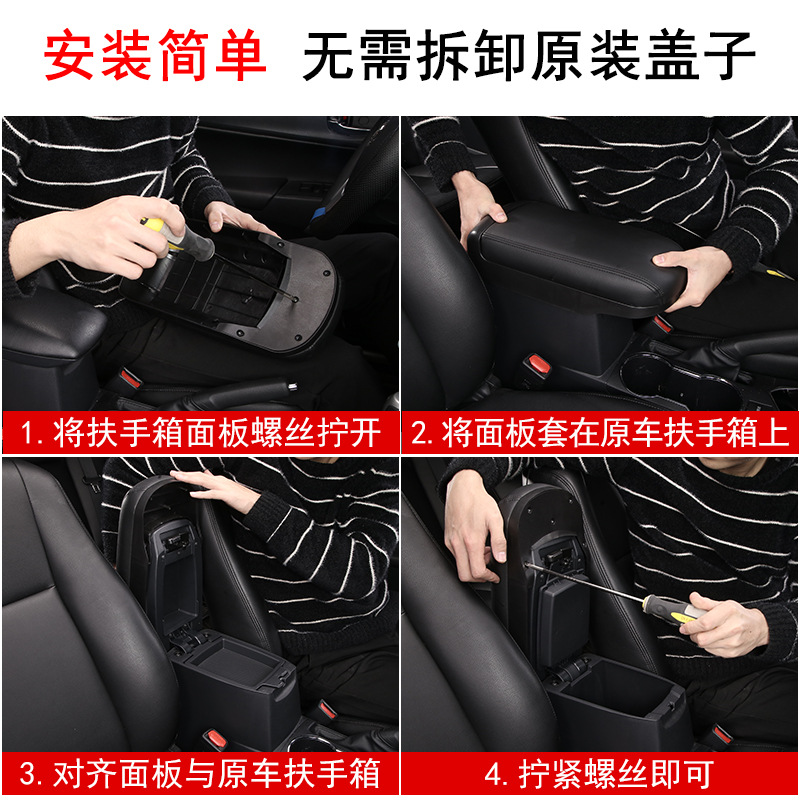 安装简单　无需拆卸原装盖子

1. 将扶手箱面板螺丝拧开

2. 将面板套在原车扶手箱上

3. 对齐面板与原车扶手箱

4. 拧紧螺丝即可