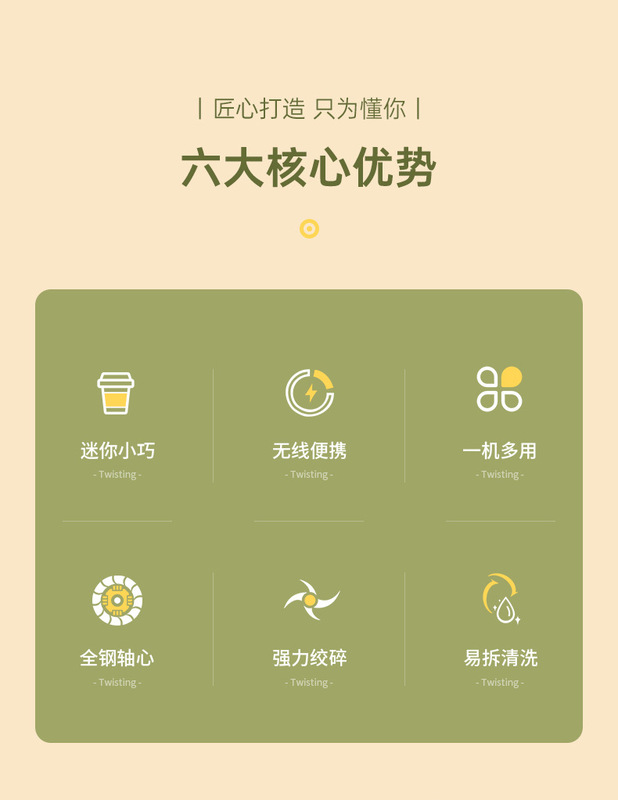 | 匠心打造 只为懂你 |

六大核心优势

迷你小巧
- Twisting -

无线便携
- Twisting -

一机多用
- Twisting -

全钢轴心
- Twisting -

强力绞碎
- Twisting -

易拆清洗
- Twisting -