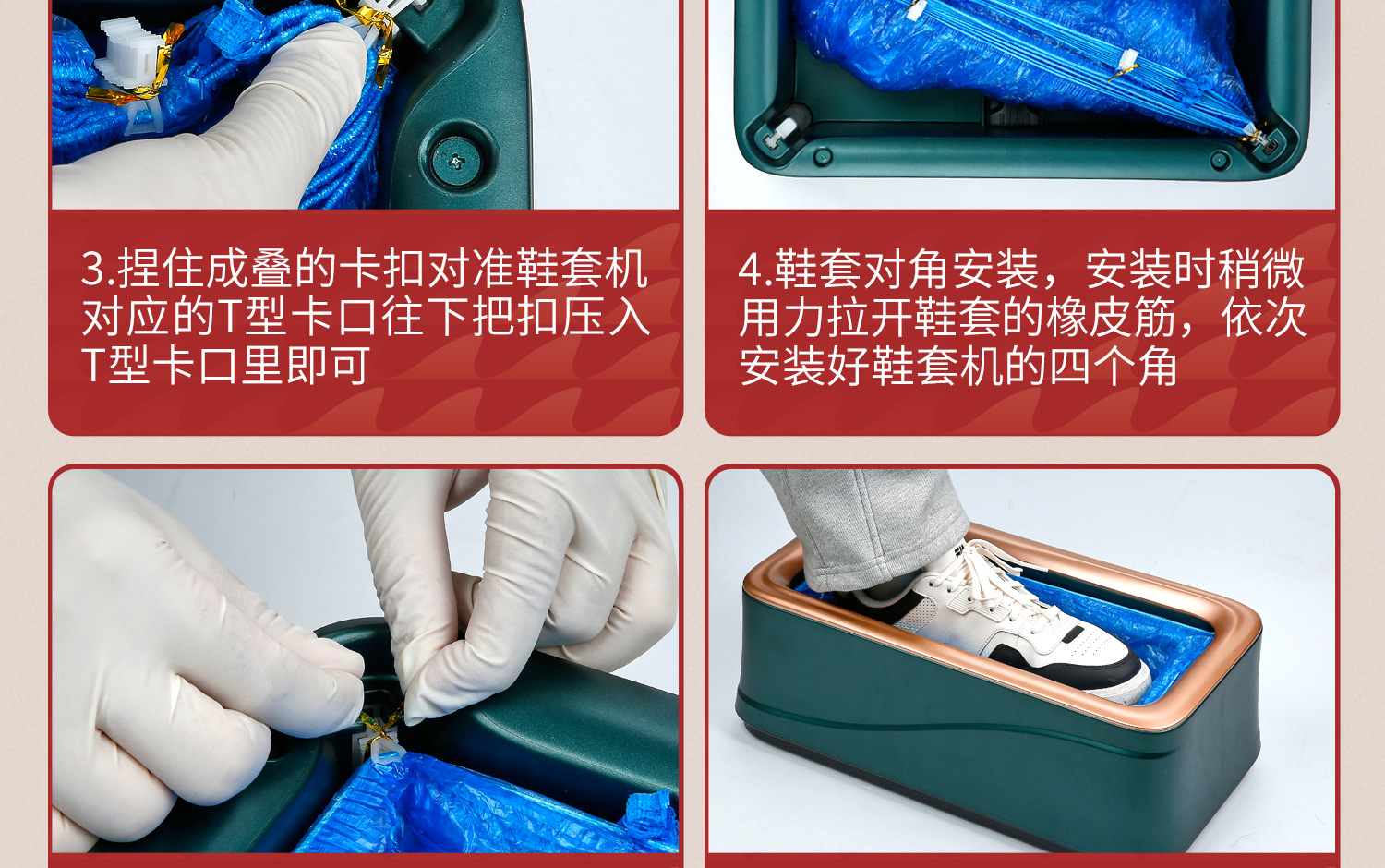 3.捏住成叠的卡扣对准鞋套机对应的T型卡口往下把扣压入T型卡口里即可

4.鞋套对角安装，安装时稍微用力拉开鞋套的橡皮筋，依次安装好鞋套机的四个角