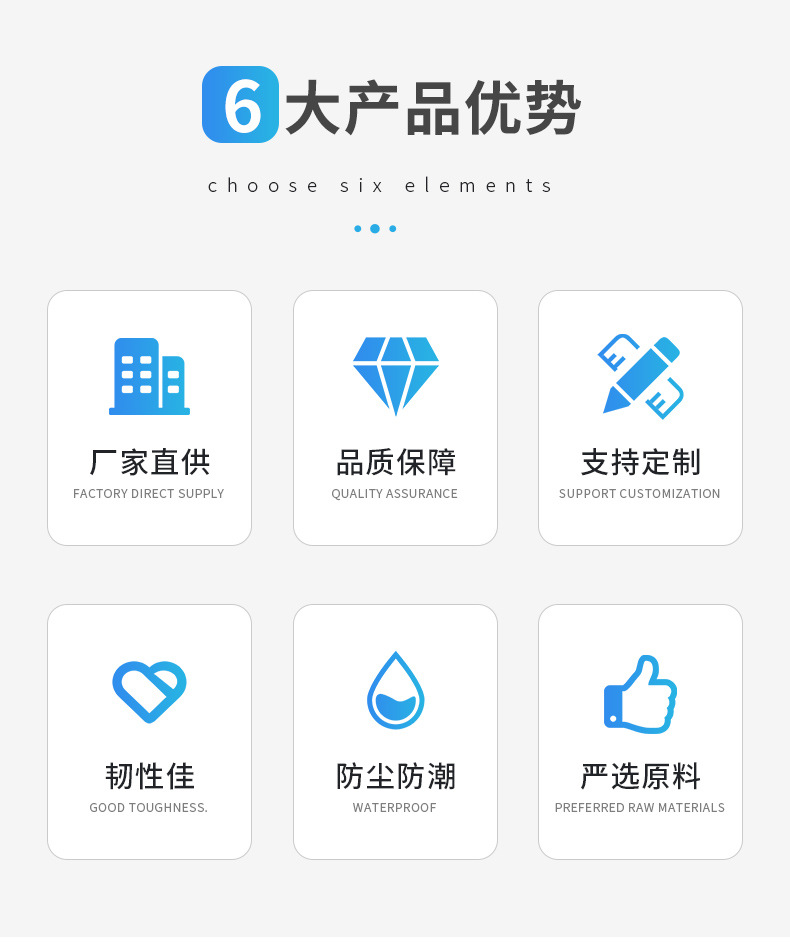 6大产品优势

choose six elements

厂家直供
FACTORY DIRECT SUPPLY

品质保障
QUALITY ASSURANCE

支持定制
SUPPORT CUSTOMIZATION

韧性佳
GOOD TOUGHNESS.

防尘防潮
WATERPROOF

严选原料
PREFERRED RAW MATERIALS