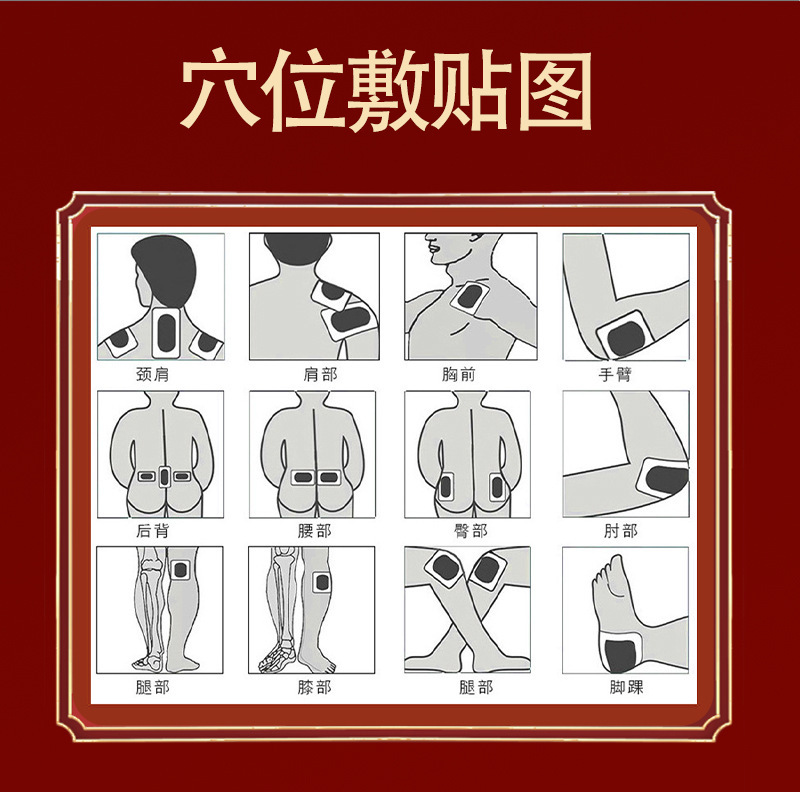 穴位敷贴图

颈肩
肩部
胸前
手臂

后背
腰部
臀部
肘部

腿部
膝部
腿部
脚踝