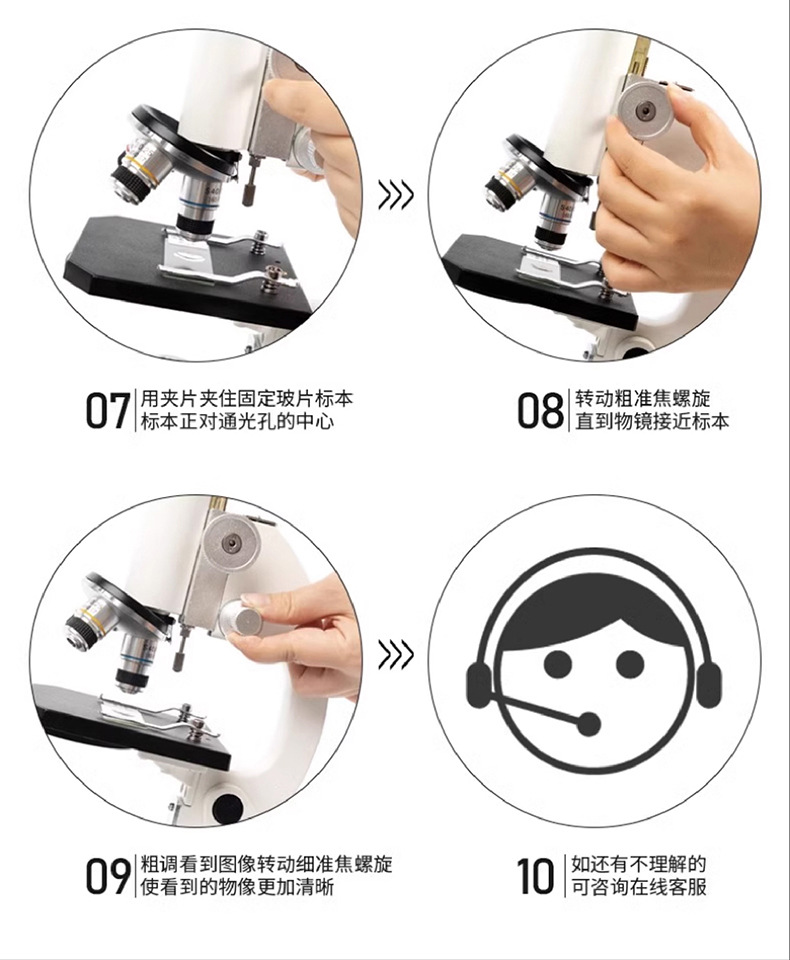 07 用夹片夹住固定玻片标本
标本正对通光孔的中心

08 转动粗准焦螺旋
直到物镜接近标本

09 粗调看到图像转动细准焦螺旋
使看到的物像更加清晰

10 如还有不理解的
可咨询在线客服