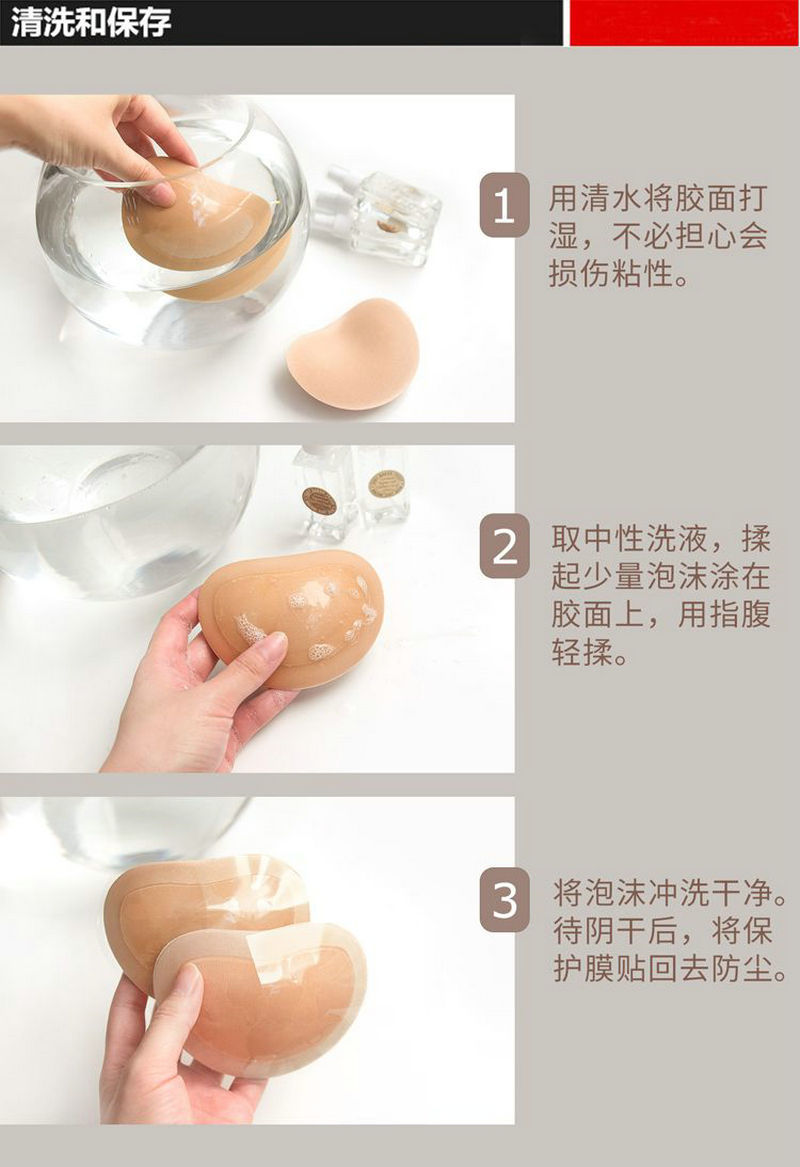 清洗和保存

1 用清水将胶面打湿，不必担心会损伤粘性。

2 取中性洗液，揉起少量泡沫涂在胶面上，用指腹轻揉。

3 将泡沫冲洗干净。待阴干后，将保护膜贴回去防尘。