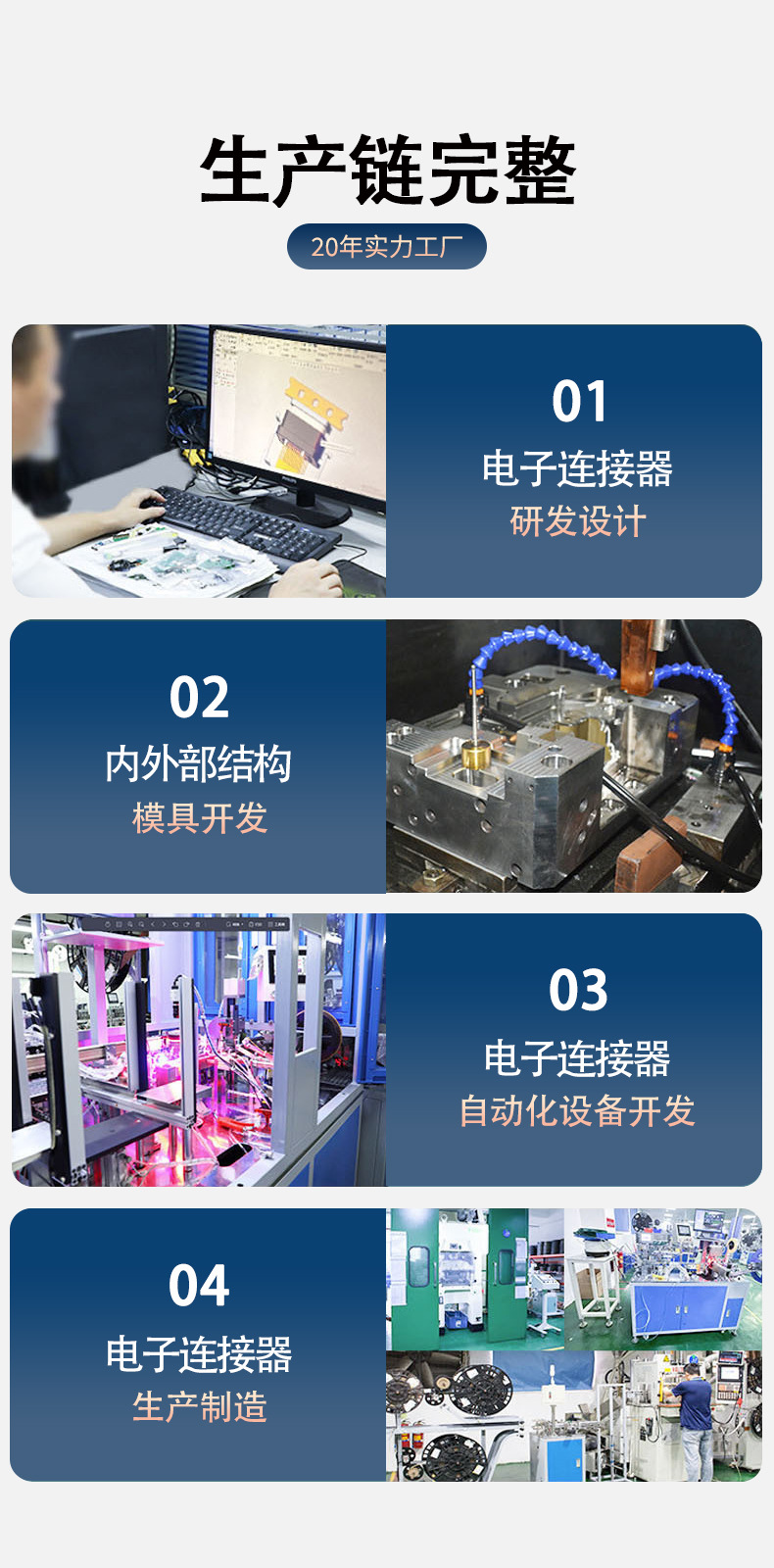 生产链完整

20年实力工厂

01
电子连接器
研发设计

02
内外部结构
模具开发

03
电子连接器
自动化设备开发

04
电子连接器
生产制造