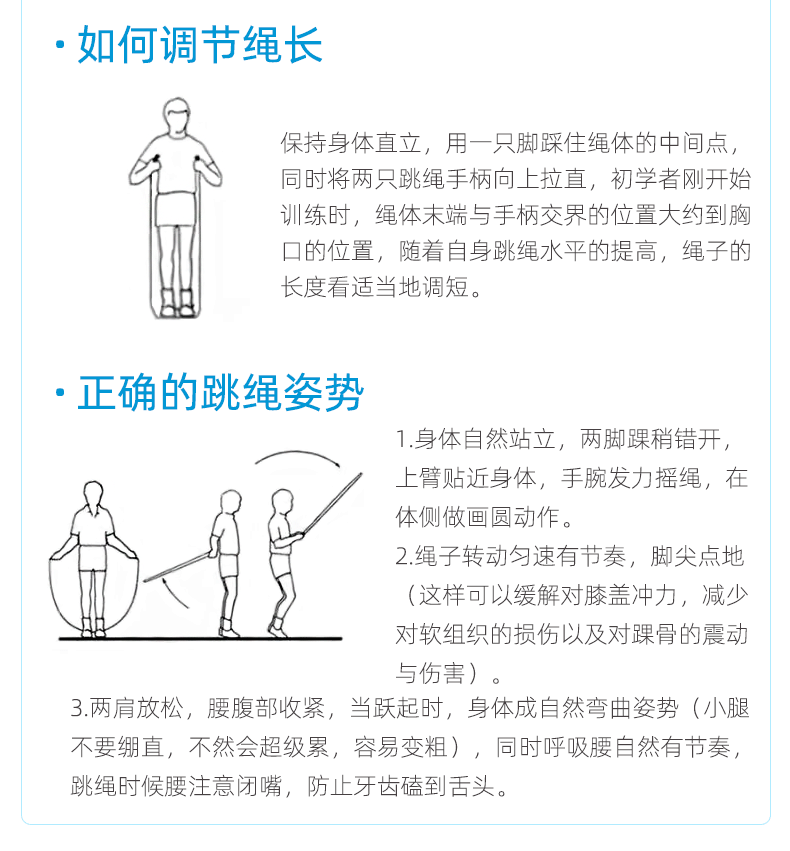 · 如何调节绳长

保持身体直立，用一只脚踩住绳体的中间点，同时将两只跳绳手柄向上拉直，初学者刚开始训练时，绳体末端与手柄交界的位置大约到胸口的位置，随着自身跳绳水平的提高，绳子的长度看适当地调短。

· 正确的跳绳姿势

1.身体自然站立，两脚踝稍错开，上臂贴近身体，手腕发力摇绳，在体侧做画圆动作。

2.绳子转动匀速有节奏，脚尖点地（这样可以缓解对膝盖冲力，减少对软组织的损伤以及对踝骨的震动与伤害）。

3.两肩放松，腰腹部收紧，当跃起时，身体成自然弯曲姿势（小腿不要绷直，不然会超级累，容易变粗），同时呼吸腰自然有节奏，跳绳时候腰注意闭嘴，防止牙齿磕到舌头。