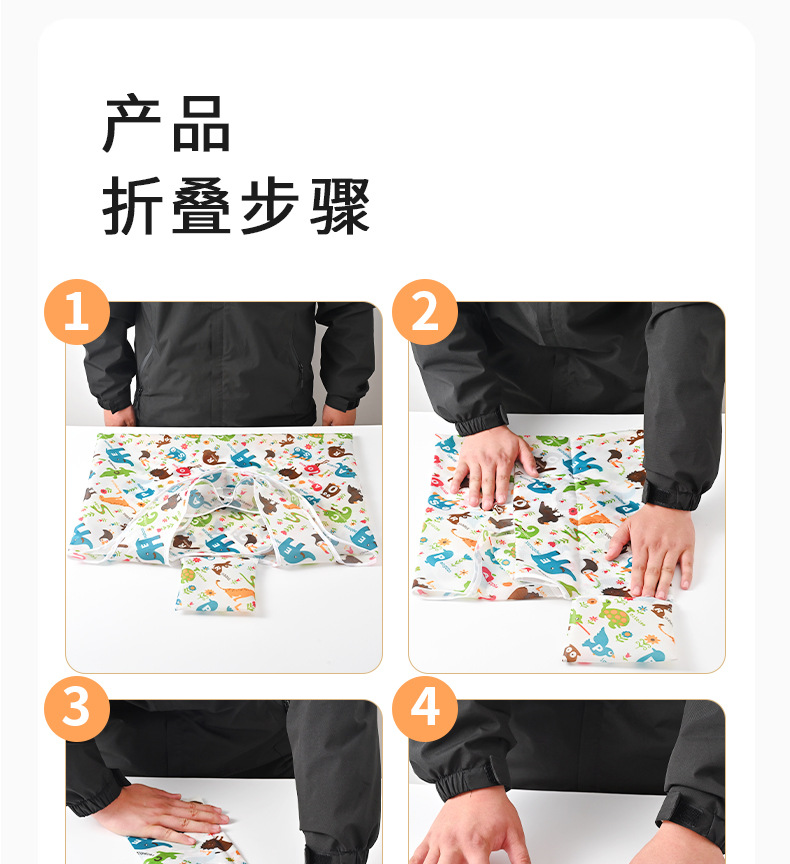 产品
折叠步骤

1

2

3

4