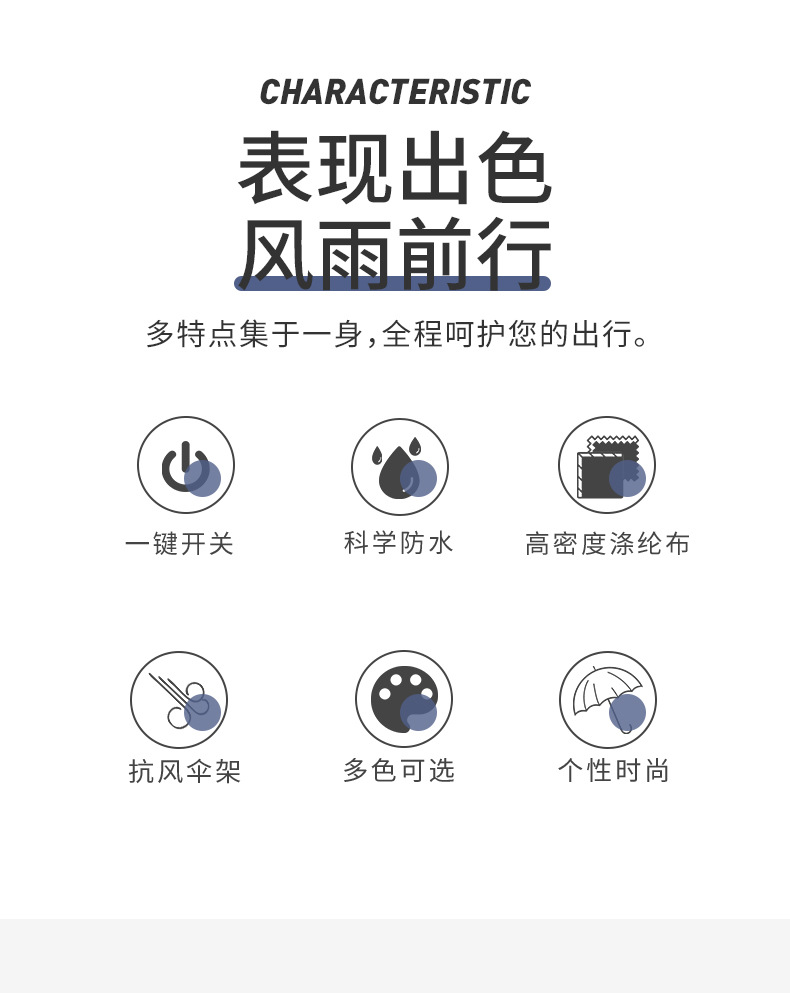 CHARACTERISTIC

表现出色
风雨前行

多特点集于一身,全程呵护您的出行。

一键开关

科学防水

高密度涤纶布

抗风伞架

多色可选

个性时尚