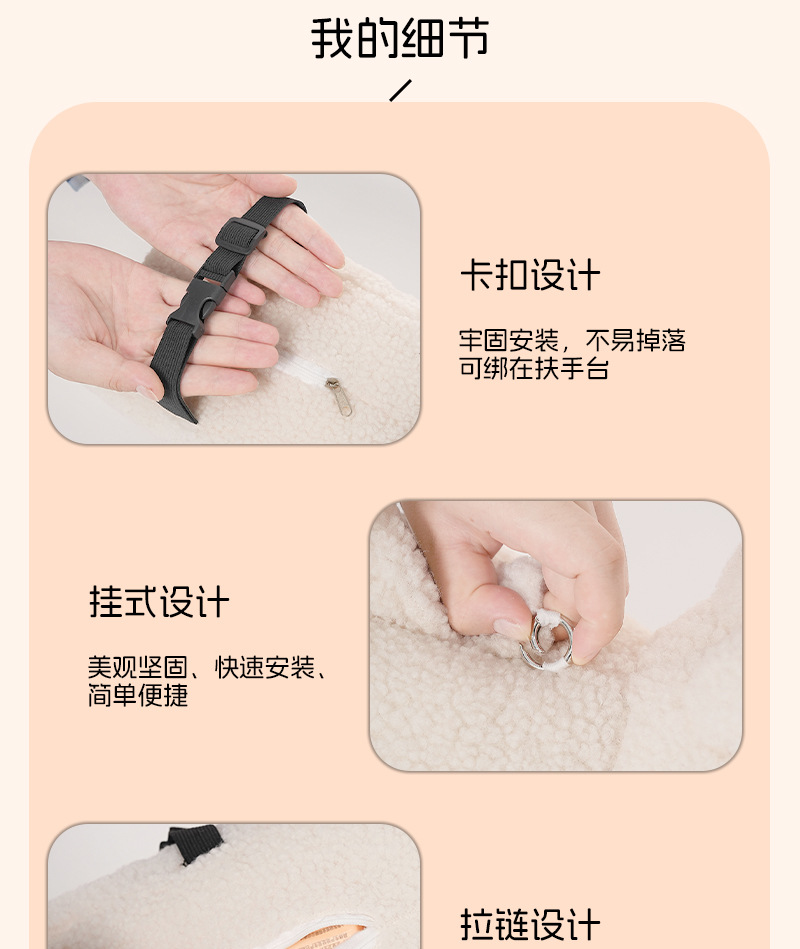 我的细节

卡扣设计

牢固安装，不易掉落
可绑在扶手台

挂式设计

美观坚固、快速安装、
简单便捷

拉链设计