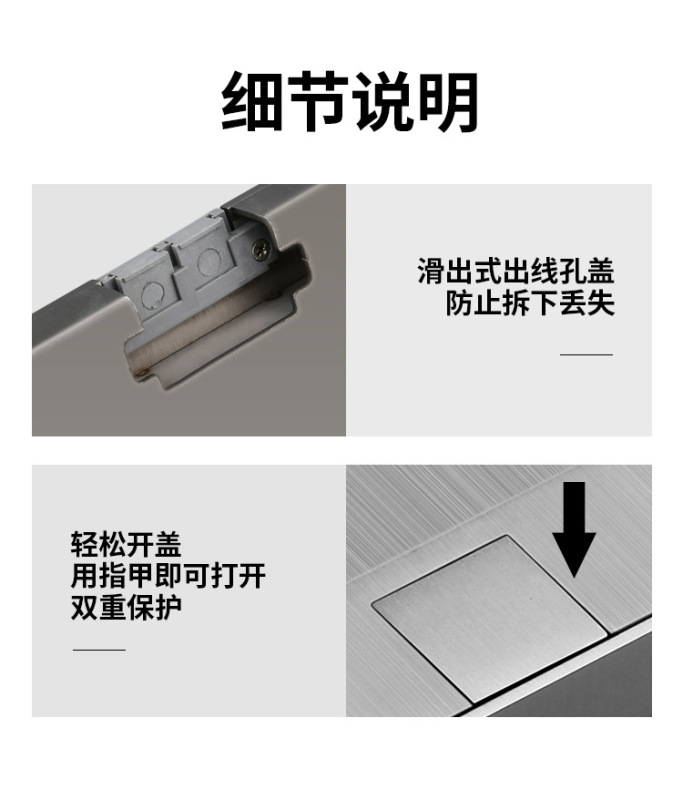 细节说明

滑出式出线孔盖
防止拆下丢失

轻松开盖
用指甲即可打开
双重保护