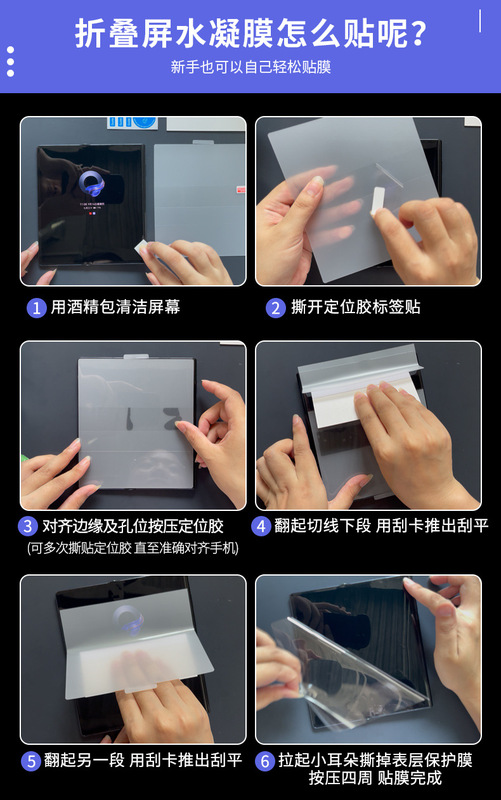 折叠屏水凝膜怎么贴呢?
新手也可以自己轻松贴膜

1 用酒精包清洁屏幕

2 撕开定位胶标签贴

3 对齐边缘及孔位按压定位胶
(可多次撕贴定位胶 直至准确对齐手机)

4 翻起切线下段 用刮卡推出刮平

5 翻起另一段 用刮卡推出刮平

6 拉起小耳朵撕掉表层保护膜 按压四周 贴膜完成