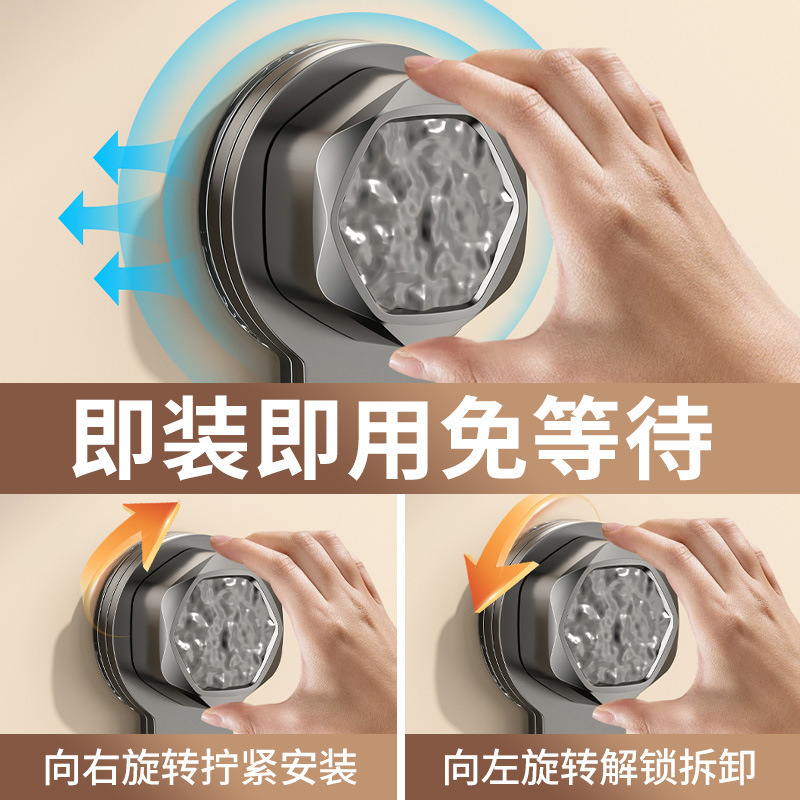 即装即用免等待

向右旋转拧紧安装

向左旋转解锁拆卸