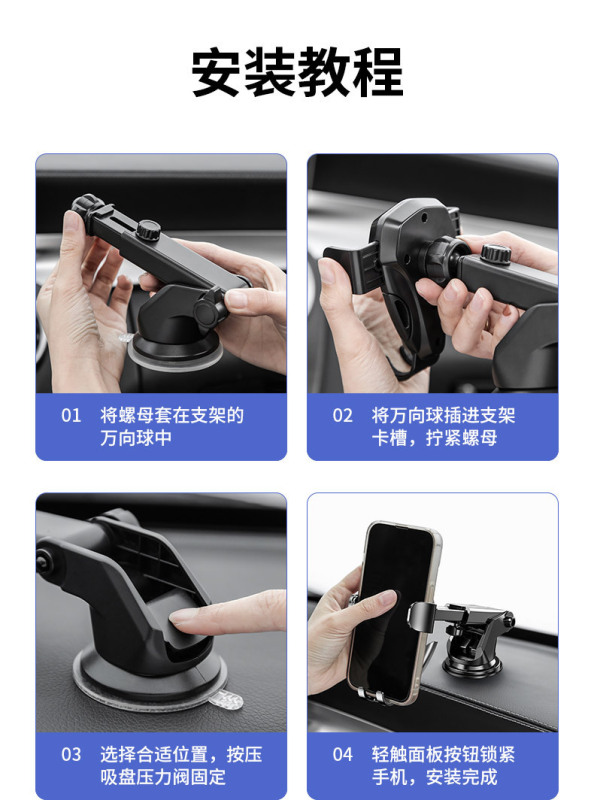 安装教程

01 将螺母套在支架的万向球中

02 将万向球插进支架卡槽，拧紧螺母

03 选择合适位置，按压吸盘压力阀固定

04 轻触面板按钮锁紧手机，安装完成