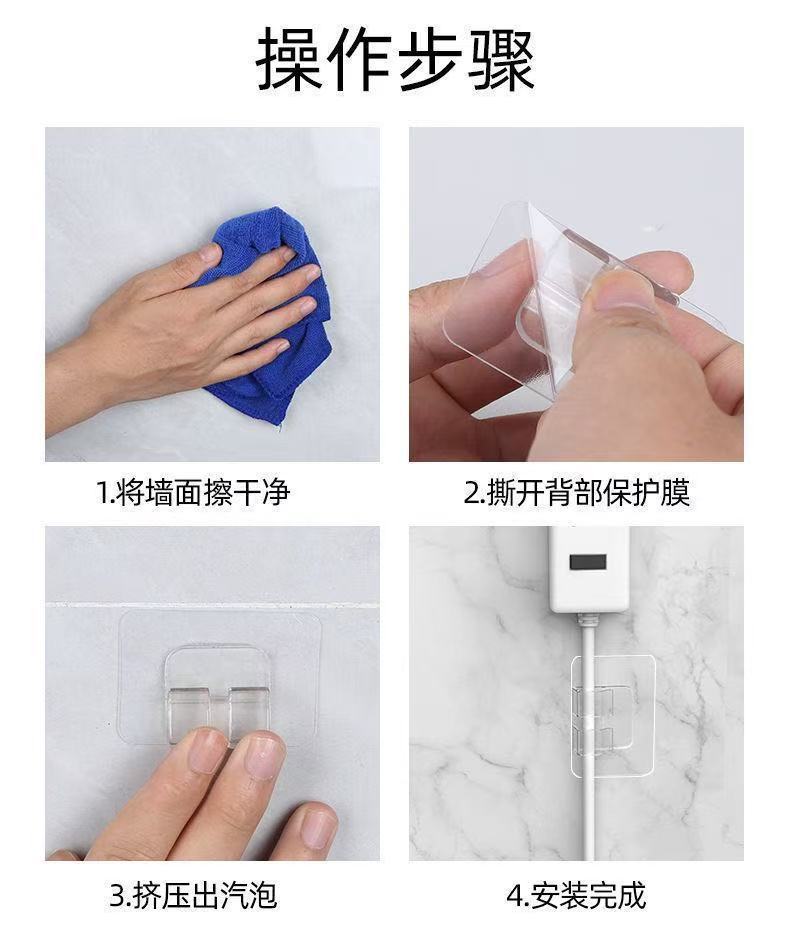 操作步骤

1.将墙面擦干净

2.撕开背部保护膜

3.挤压出汽泡

4.安装完成