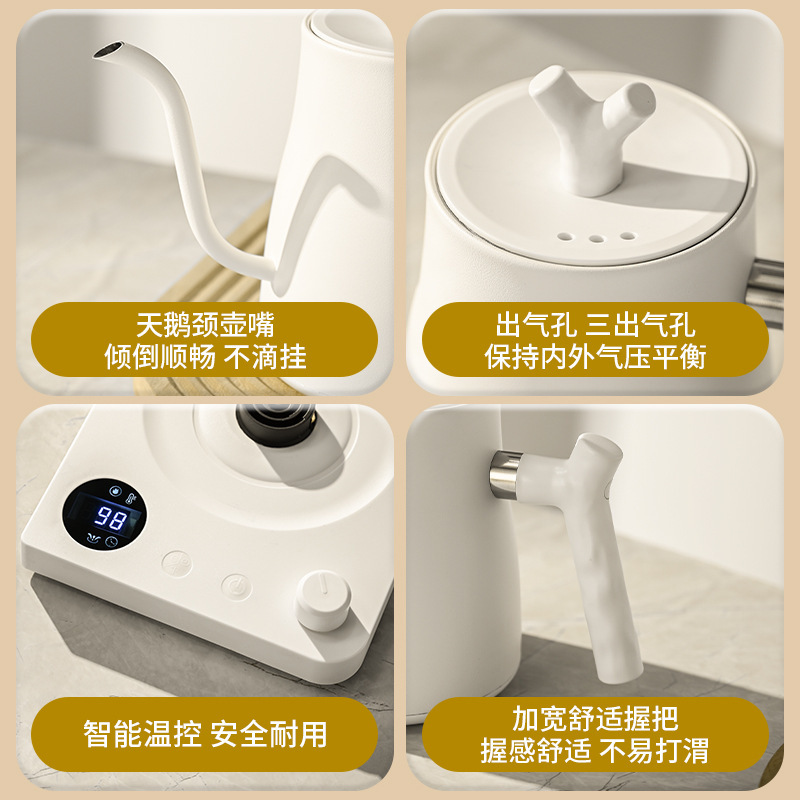 天鹅颈壶嘴
倾倒顺畅 不滴挂

出气孔 三出气孔
保持内外气压平衡

98

智能温控 安全耐用

加宽舒适握把
握感舒适 不易打滑