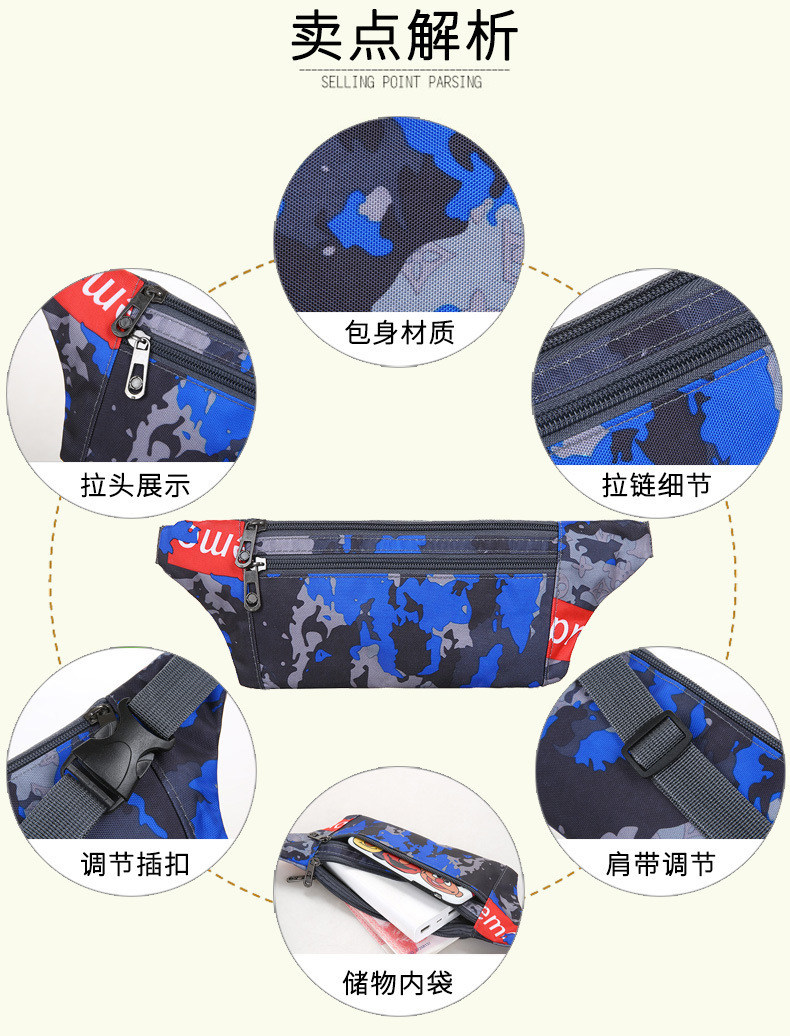 卖点解析

SELLING POINT PARSING

包身材质

拉头展示

拉链细节

调节插扣

肩带调节

储物内袋