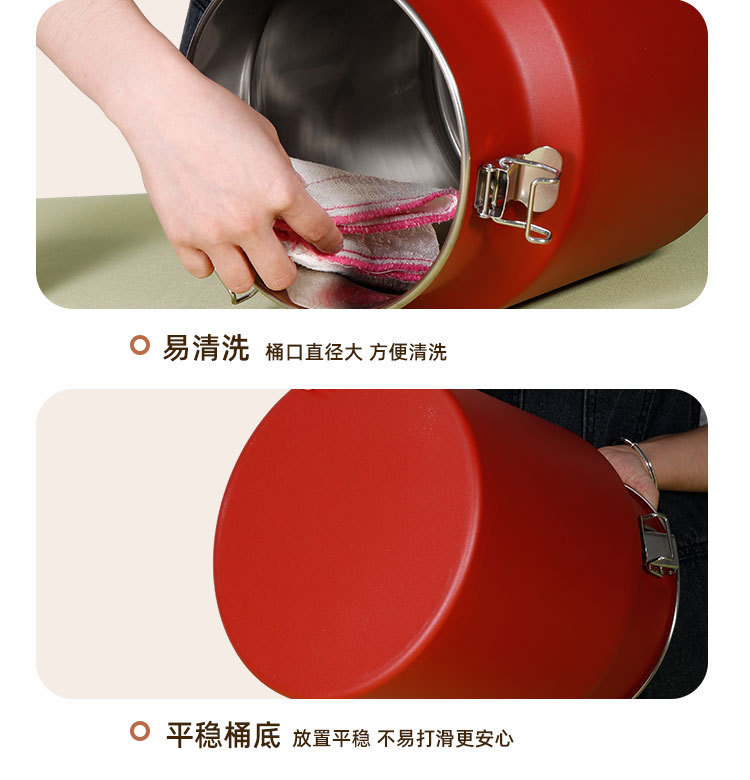 易清洗 桶口直径大 方便清洗

平稳桶底 放置平稳 不易打滑更安心