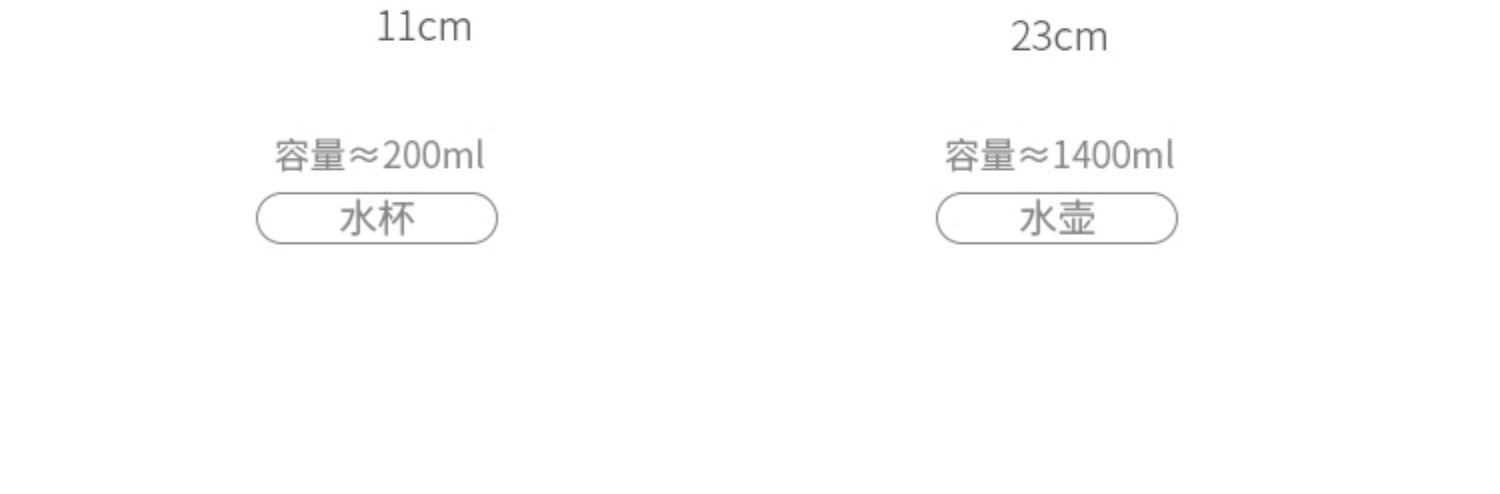 11cm

容量≈200ml

水杯

23cm

容量≈1400ml

水壶