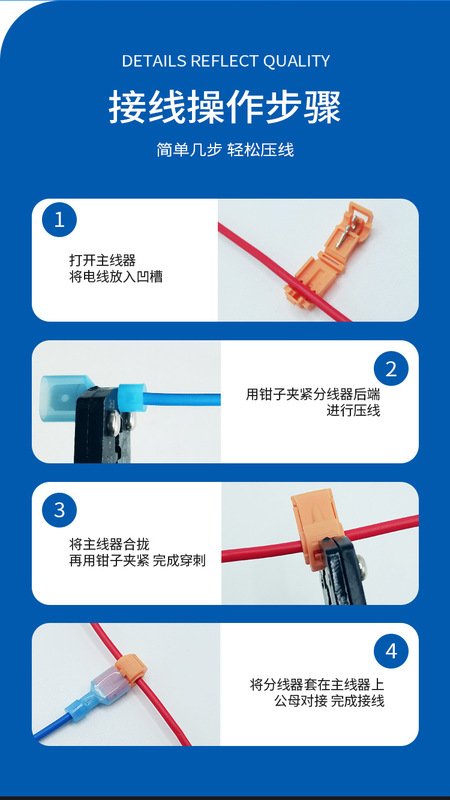 DETAILS REFLECT QUALITY

接线操作步骤

简单几步 轻松压线

1

打开主线器
将电线放入凹槽

2

用钳子夹紧分线器后端
进行压线

3

将主线器合拢
再用钳子夹紧 完成穿刺

4

将分线器套在主线器上
公母对接 完成接线