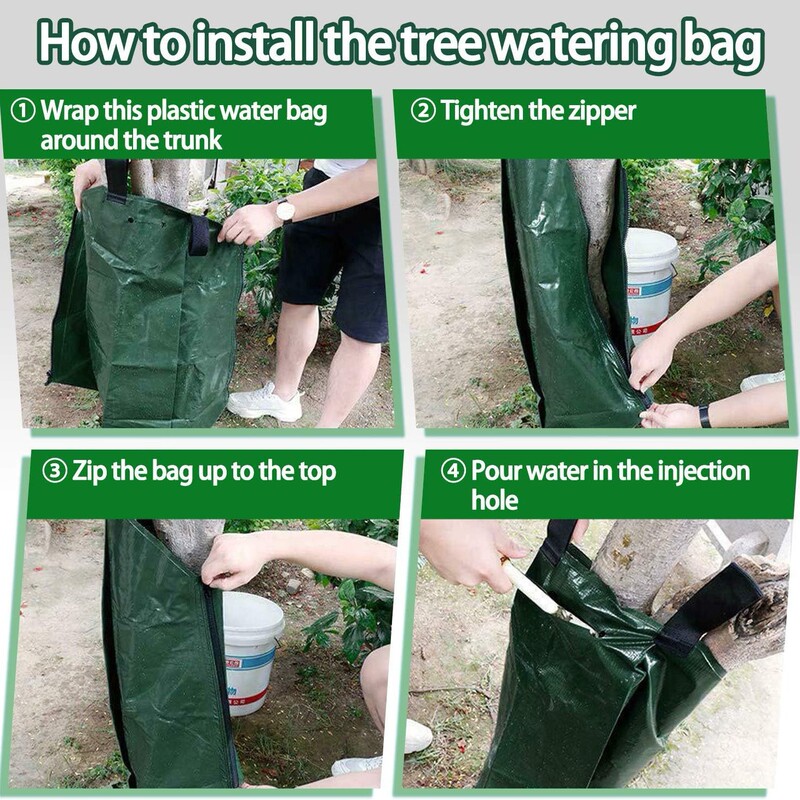 How to install the tree watering bag

① Wrap this plastic water bag around the trunk

② Tighten the zipper

③ Zip the bag up to the top

④ Pour water in the injection hole