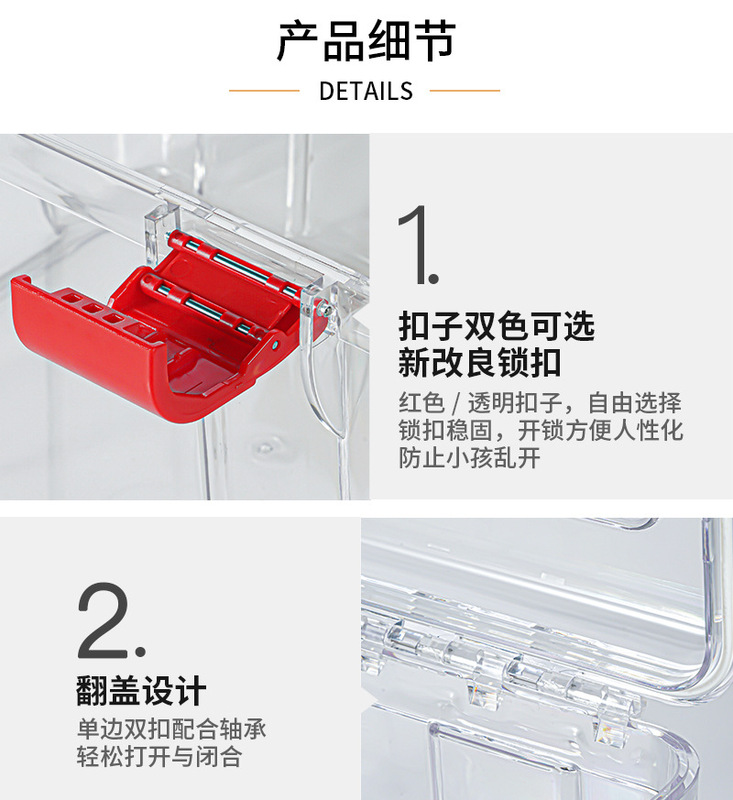 产品细节

DETAILS

1.

扣子双色可选
新改良锁扣

红色 / 透明扣子，自由选择
锁扣稳固，开锁方便人性化
防止小孩乱开

2.

翻盖设计

单边双扣配合轴承
轻松打开与闭合