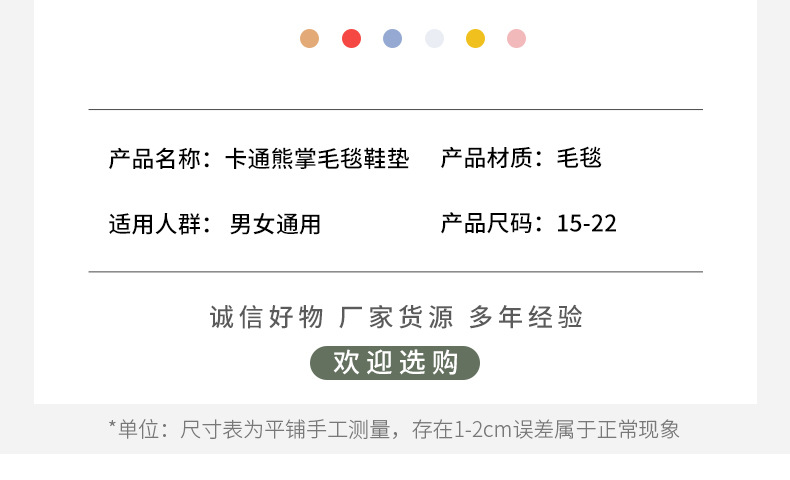 产品名称：卡通熊掌毛毯鞋垫 产品材质：毛毯

适用人群：男女通用 产品尺码：15-22

诚信好物 厂家货源 多年经验

欢迎选购

*单位：尺寸表为平铺手工测量，存在1-2cm误差属于正常现象