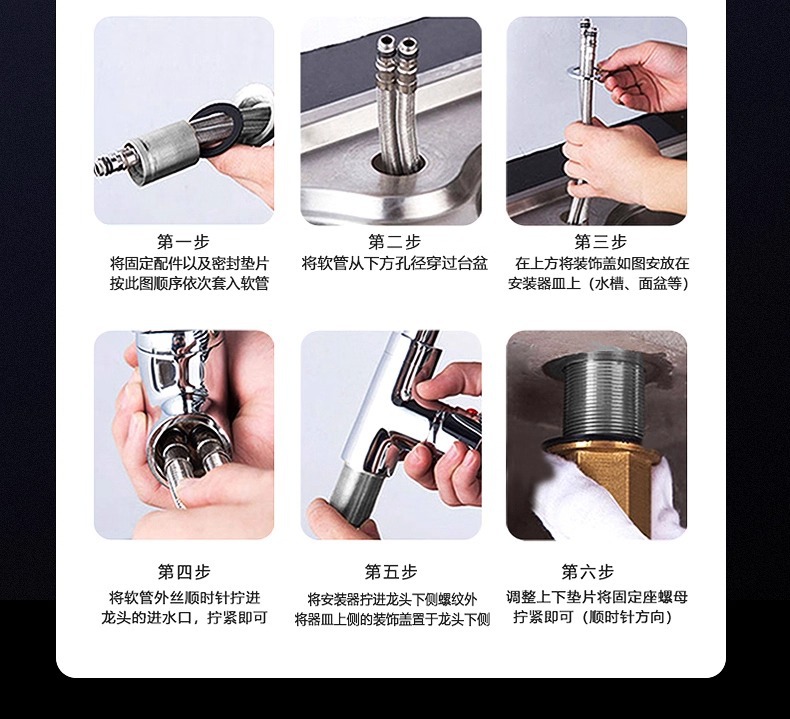 第一步
将固定配件以及密封垫片按此图顺序依次套入软管

第二步
将软管从下方孔径穿过台盆

第三步
在上方将装饰盖如图安放在安装器皿上（水槽、面盆等）

第四步
将软管外丝顺时针拧进龙头的进水口，拧紧即可

第五步
将安装器拧进龙头下侧螺纹外将器皿上侧的装饰盖置于龙头下侧

第六步
调整上下垫片将固定座螺母拧紧即可（顺时针方向）