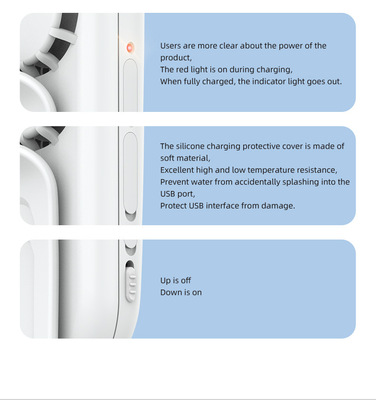 Users are more clear about the power of the product,
The red light is on during charging,
When fully charged, the indicator light goes out.

The silicone charging protective cover is made of soft material,
Excellent high and low temperature resistance,
Prevent water from accidentally splashing into the USB port,
Protect USB interface from damage.

Up is off
Down is on