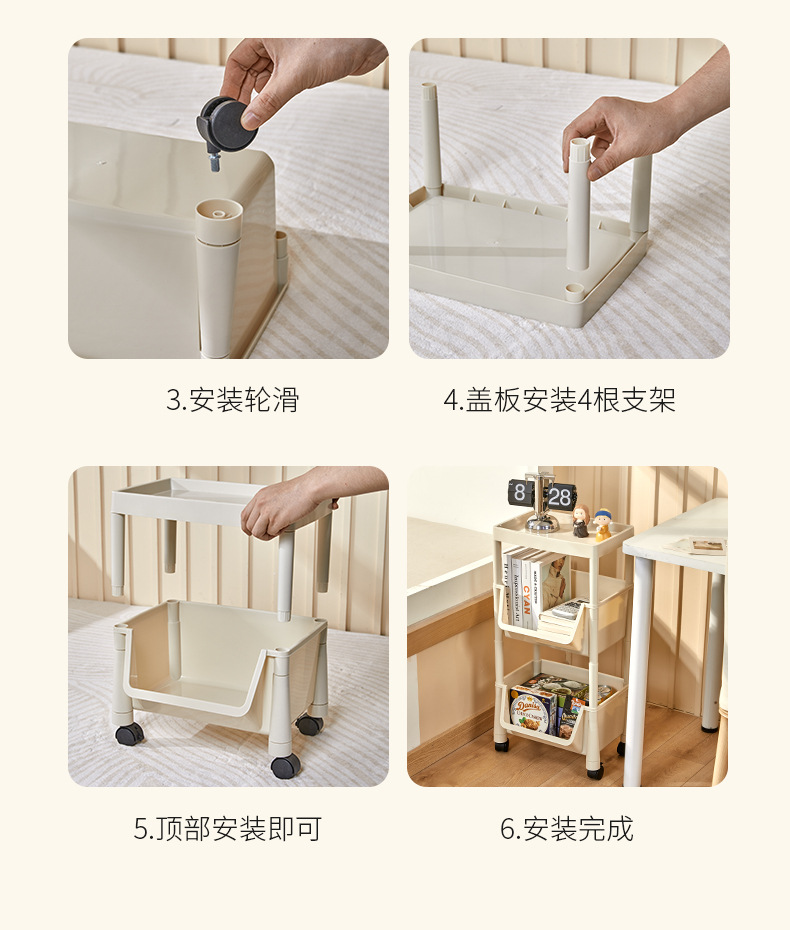 3.安装轮滑

4.盖板安装4根支架

8 28

CYAN

5.顶部安装即可

6.安装完成