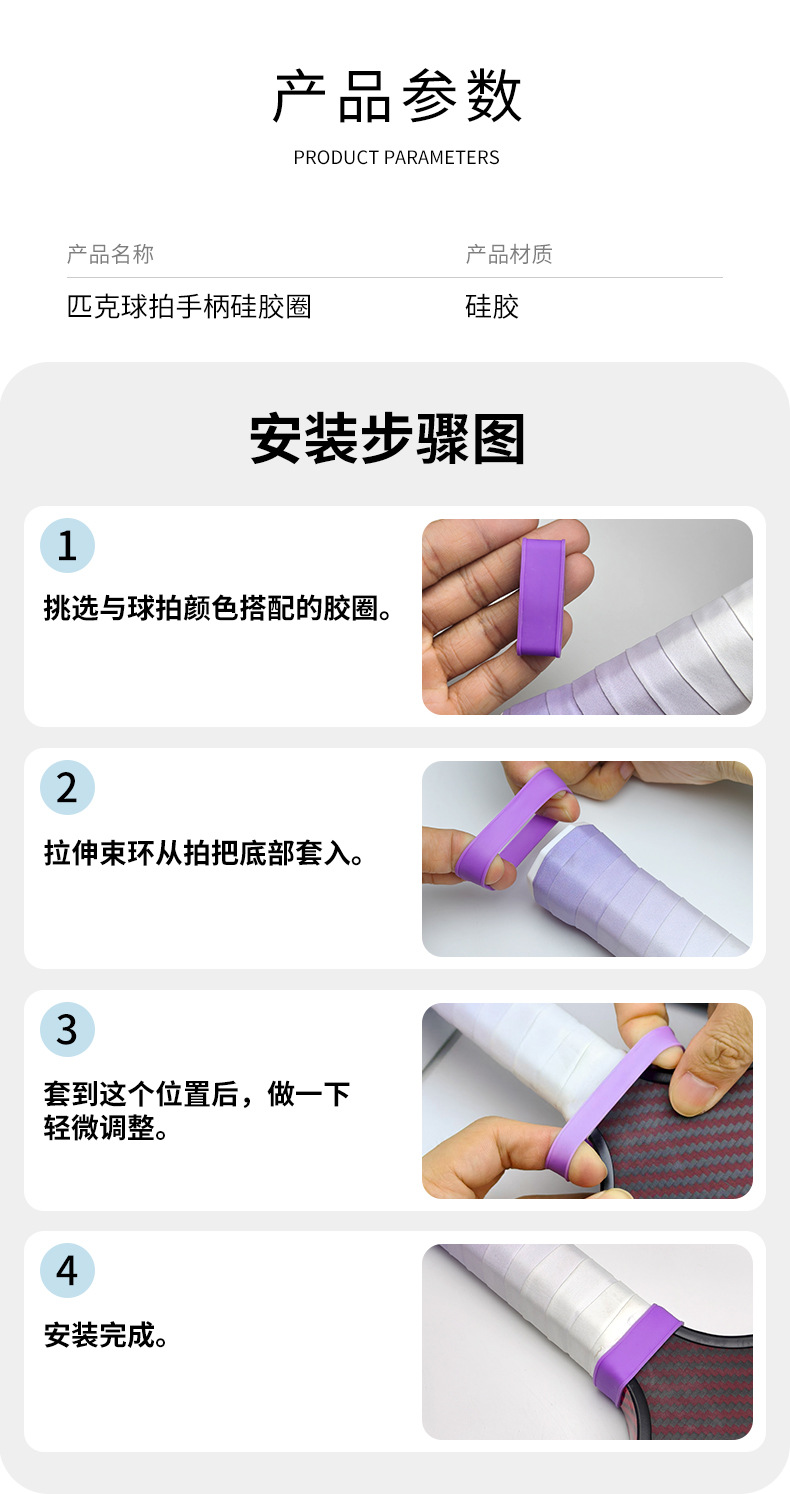 产品参数
PRODUCT PARAMETERS

| 产品名称 | 产品材质 |
|---|---|
| 匹克球拍手柄硅胶圈 | 硅胶 |

安装步骤图

1
挑选与球拍颜色搭配的胶圈。

2
拉伸束环从拍把底部套入。

3
套到这个位置后，做一下轻微调整。

4
安装完成。