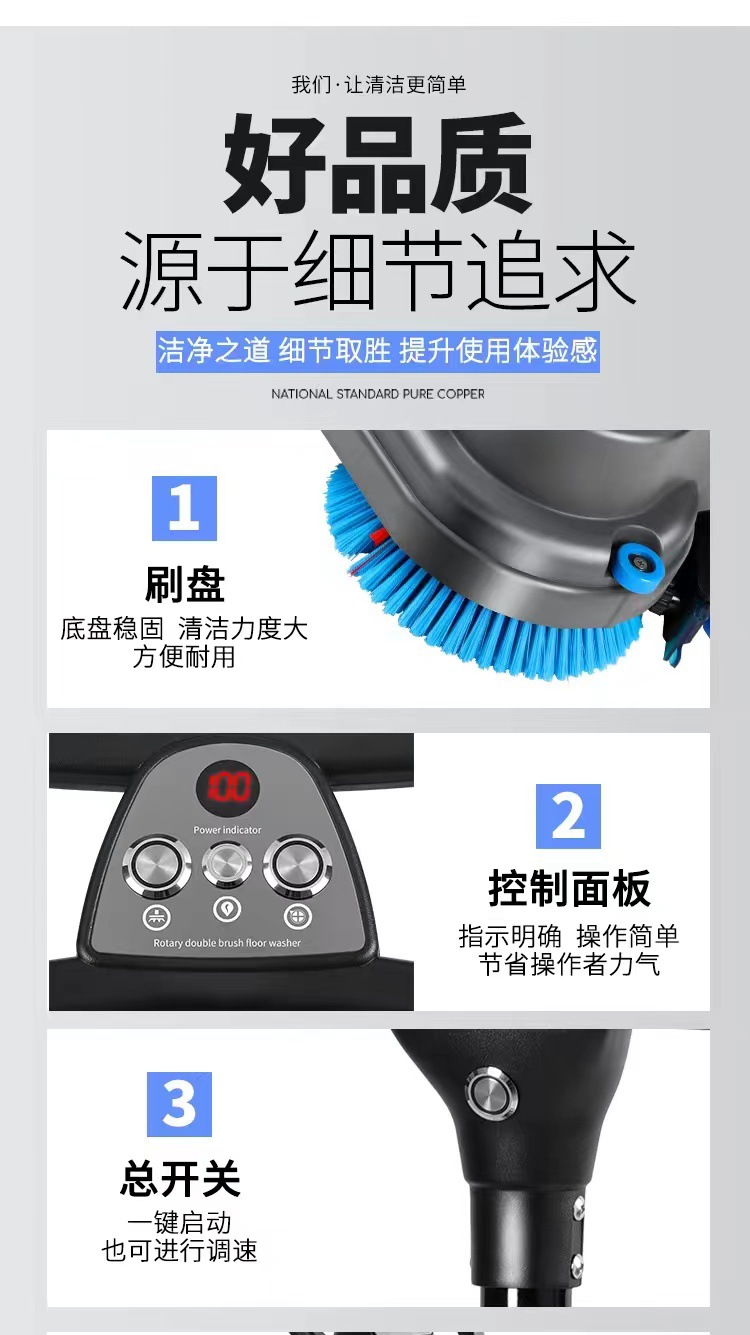 我们·让清洁更简单

好品质
源于细节追求

洁净之道 细节取胜 提升使用体验感

NATIONAL STANDARD PURE COPPER

1

刷盘

底盘稳固 清洁力度大
方便耐用

100

Power indicator

Rotary double brush floor washer

2

控制面板

指示明确 操作简单
节省操作者力气

3

总开关

一键启动
也可进行调速