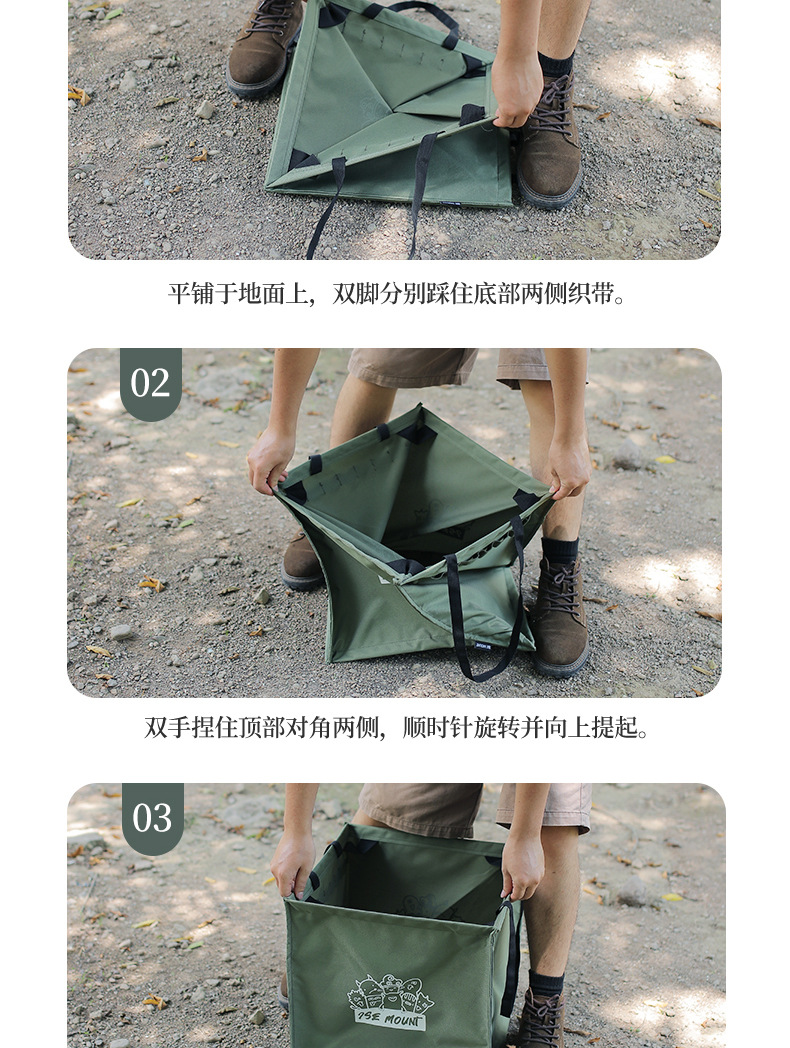 平铺于地面上，双脚分别踩住底部两侧织带。

02

双手捏住顶部对角两侧，顺时针旋转并向上提起。

03

ISE MOUNT