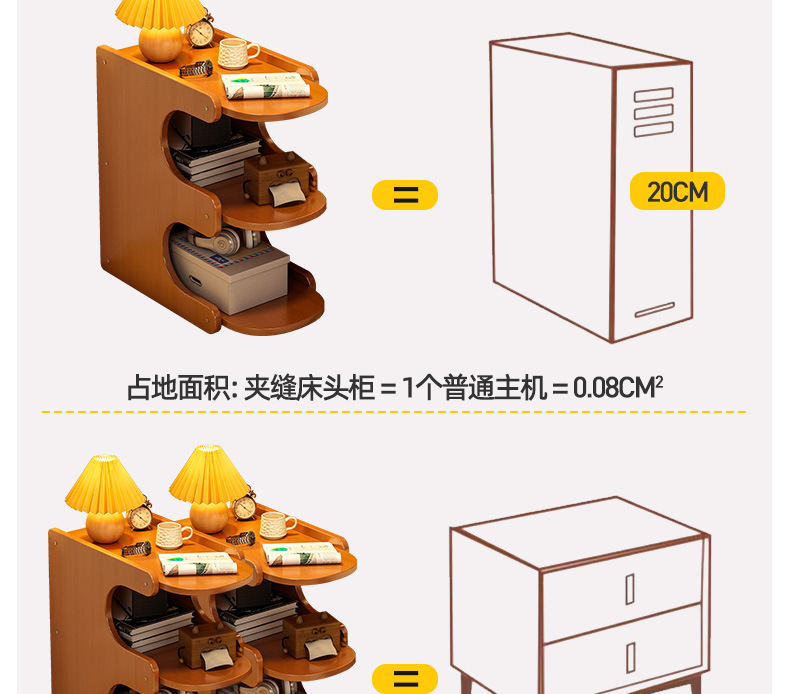 =

20CM

占地面积: 夹缝床头柜 = 1个普通主机 = 0.08CM$^2$

=