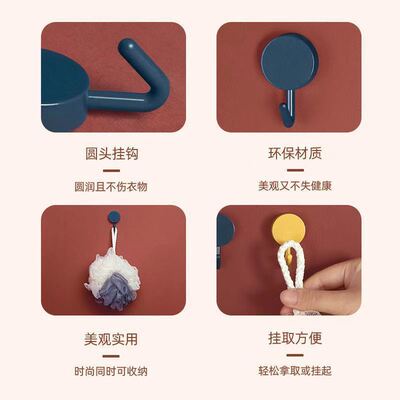 圆头挂钩

圆润且不伤衣物

环保材质

美观又不失健康

美观实用

时尚同时可收纳

挂取方便

轻松拿取或挂起