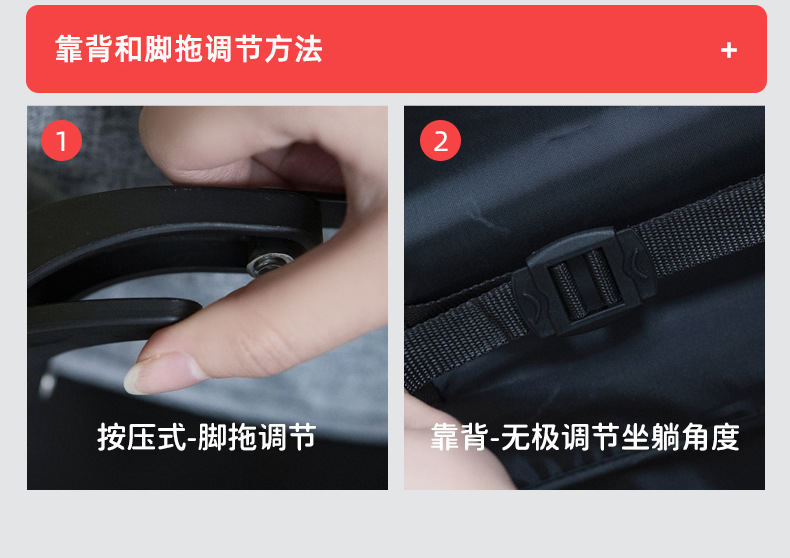 靠背和脚拖调节方法

+

1

按压式-脚拖调节

2

靠背-无极调节坐躺角度