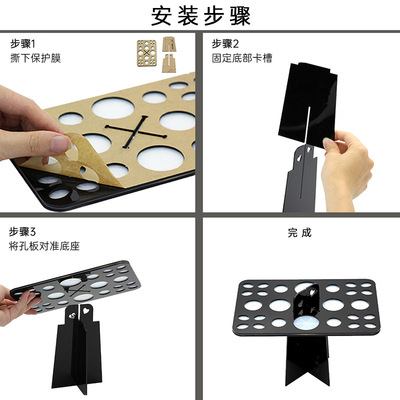 安装步骤

步骤1
撕下保护膜

步骤2
固定底部卡槽

步骤3
将孔板对准底座

完成