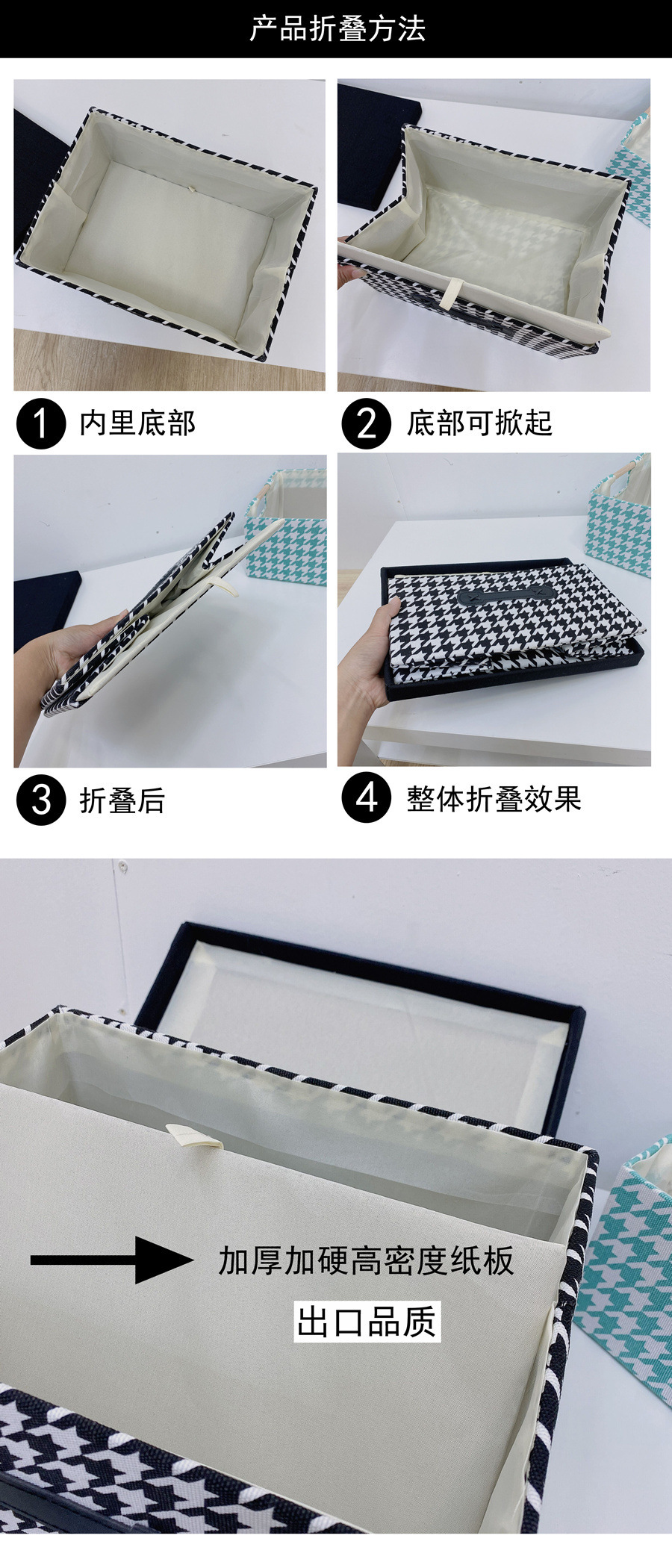 产品折叠方法

1 内里底部

2 底部可掀起

3 折叠后

4 整体折叠效果

加厚加硬高密度纸板

出口品质