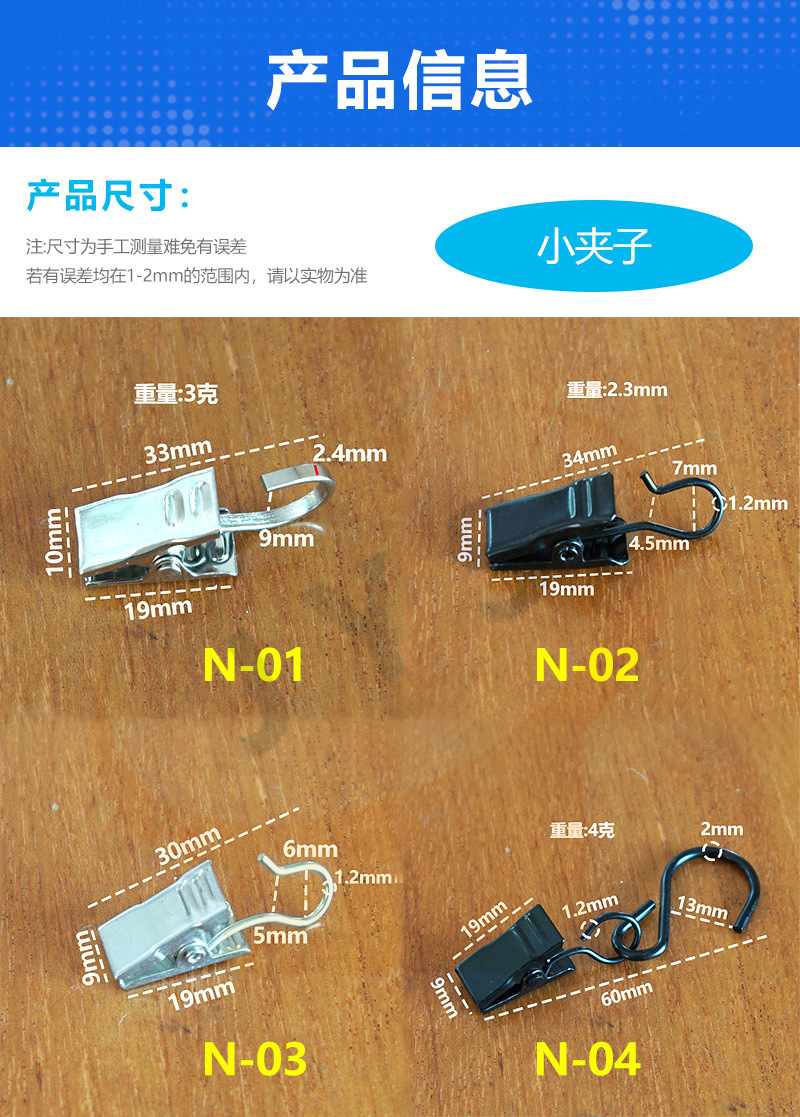 产品信息

产品尺寸：

注:尺寸为手工测量难免有误差
若有误差均在1-2mm的范围内，请以实物为准

小夹子

重量:3克
33mm
2.4mm
10mm
9mm
19mm
N-01

重量:2.3mm
34mm
7mm
1.2mm
9mm
4.5mm
19mm
N-02

30mm
6mm
1.2mm
9mm
5mm
19mm
N-03

重量:4克
2mm
19mm
1.2mm
13mm
9mm
60mm
N-04