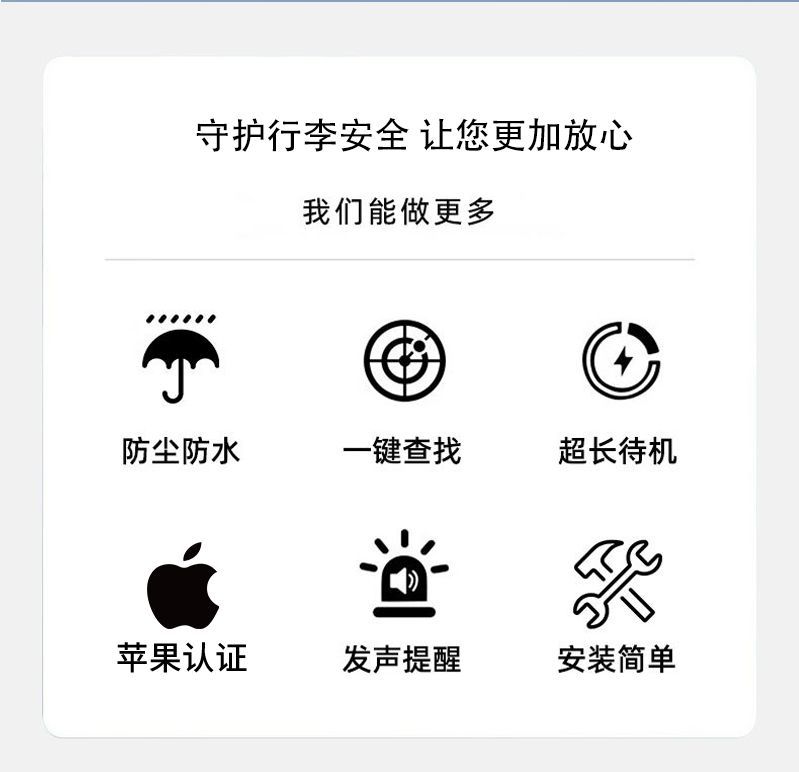 守护行李安全 让您更加放心

我们能做更多

防尘防水

一键查找

超长待机

苹果认证

发声提醒

安装简单