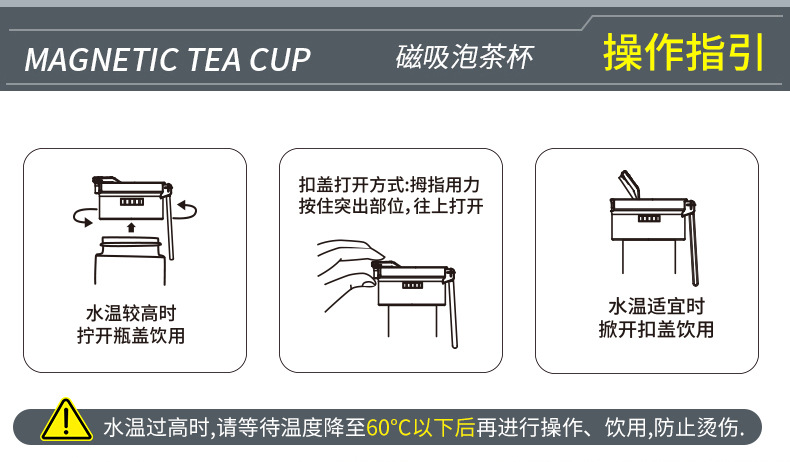 MAGNETIC TEA CUP 磁吸泡茶杯 操作指引

水温较高时
拧开瓶盖饮用

扣盖打开方式:拇指用力
按住突出部位,往上打开

水温适宜时
掀开扣盖饮用

水温过高时,请等待温度降至60°C以下后再进行操作、饮用,防止烫伤.