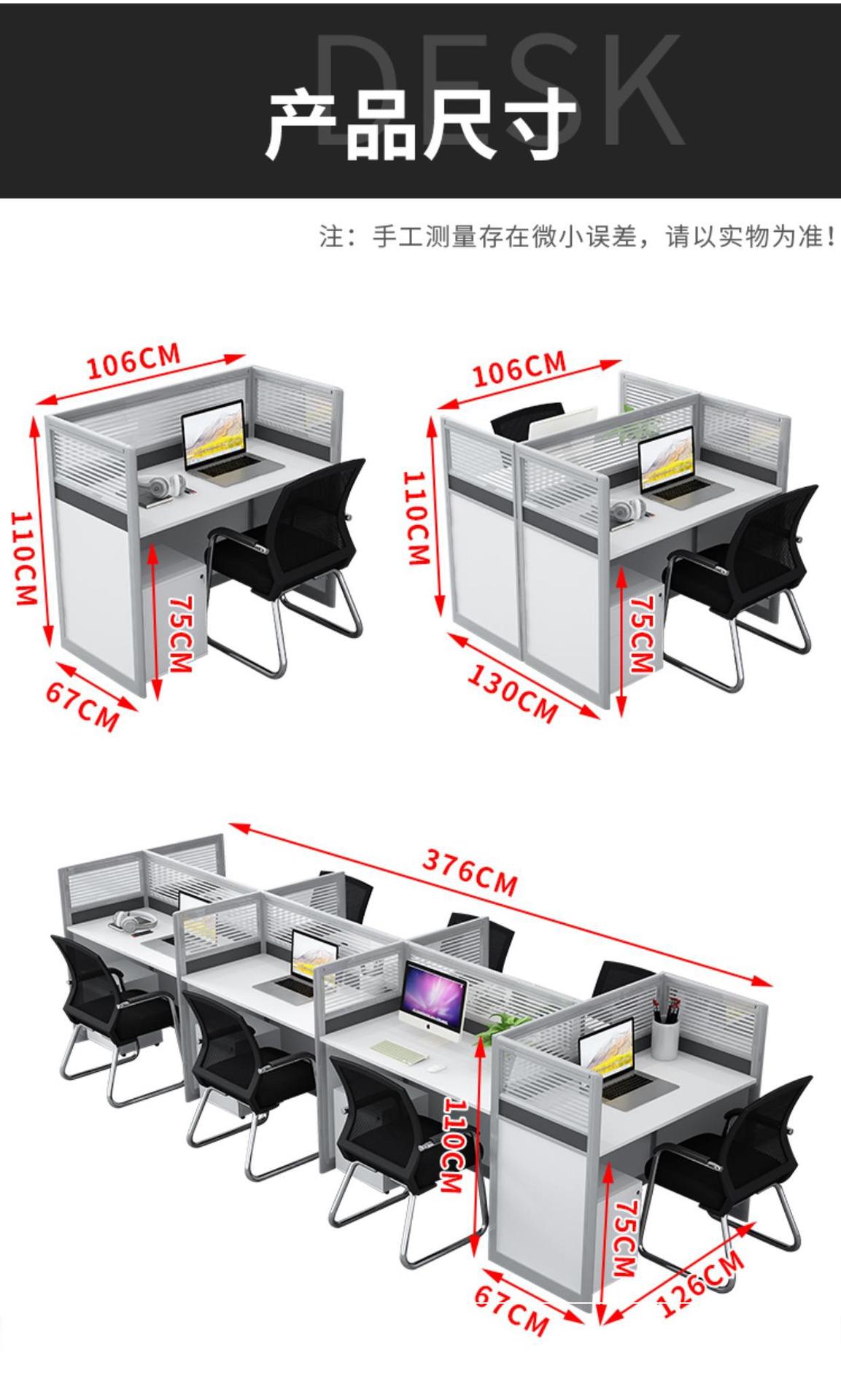 DESK
产品尺寸

注：手工测量存在微小误差，请以实物为准！

106CM
110CM
75CM
67CM

106CM
110CM
75CM
130CM

376CM
110CM
75CM
67CM
126CM