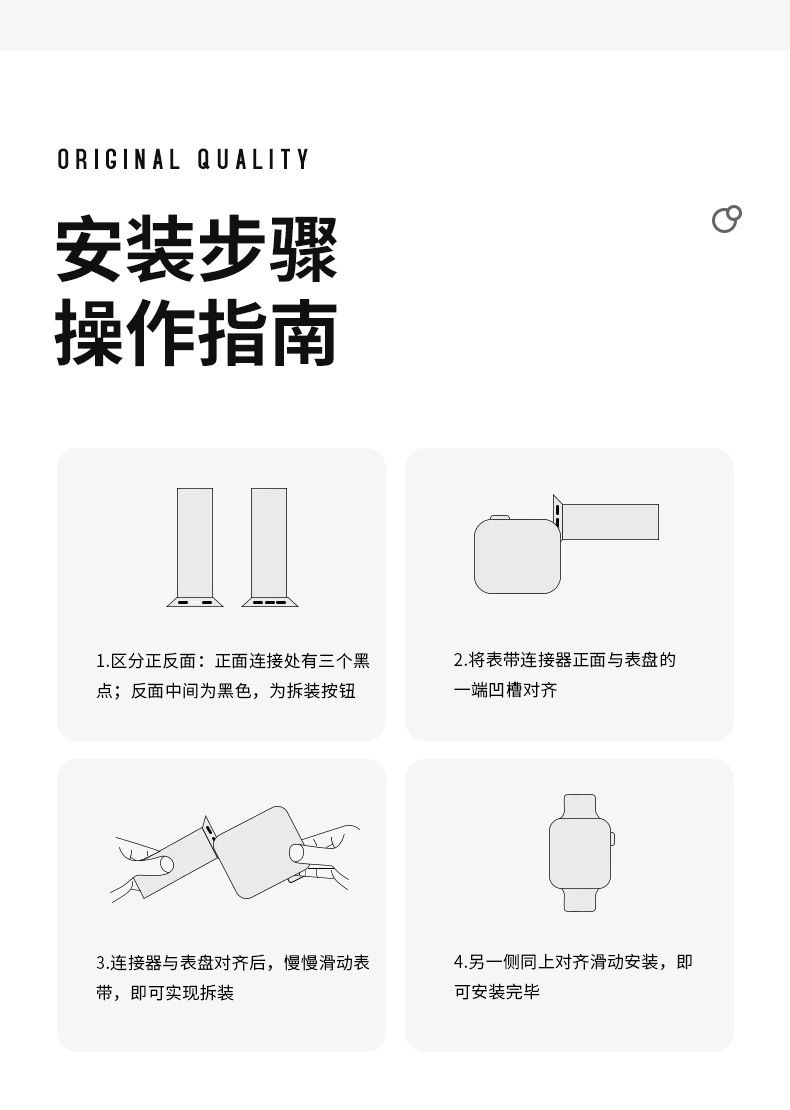 ORIGINAL QUALITY

安装步骤
操作指南

1.区分正反面：正面连接处有三个黑点；反面中间为黑色，为拆装按钮

2.将表带连接器正面与表盘的一端凹槽对齐

3.连接器与表盘对齐后，慢慢滑动表带，即可实现拆装

4.另一侧同上对齐滑动安装，即可安装完毕